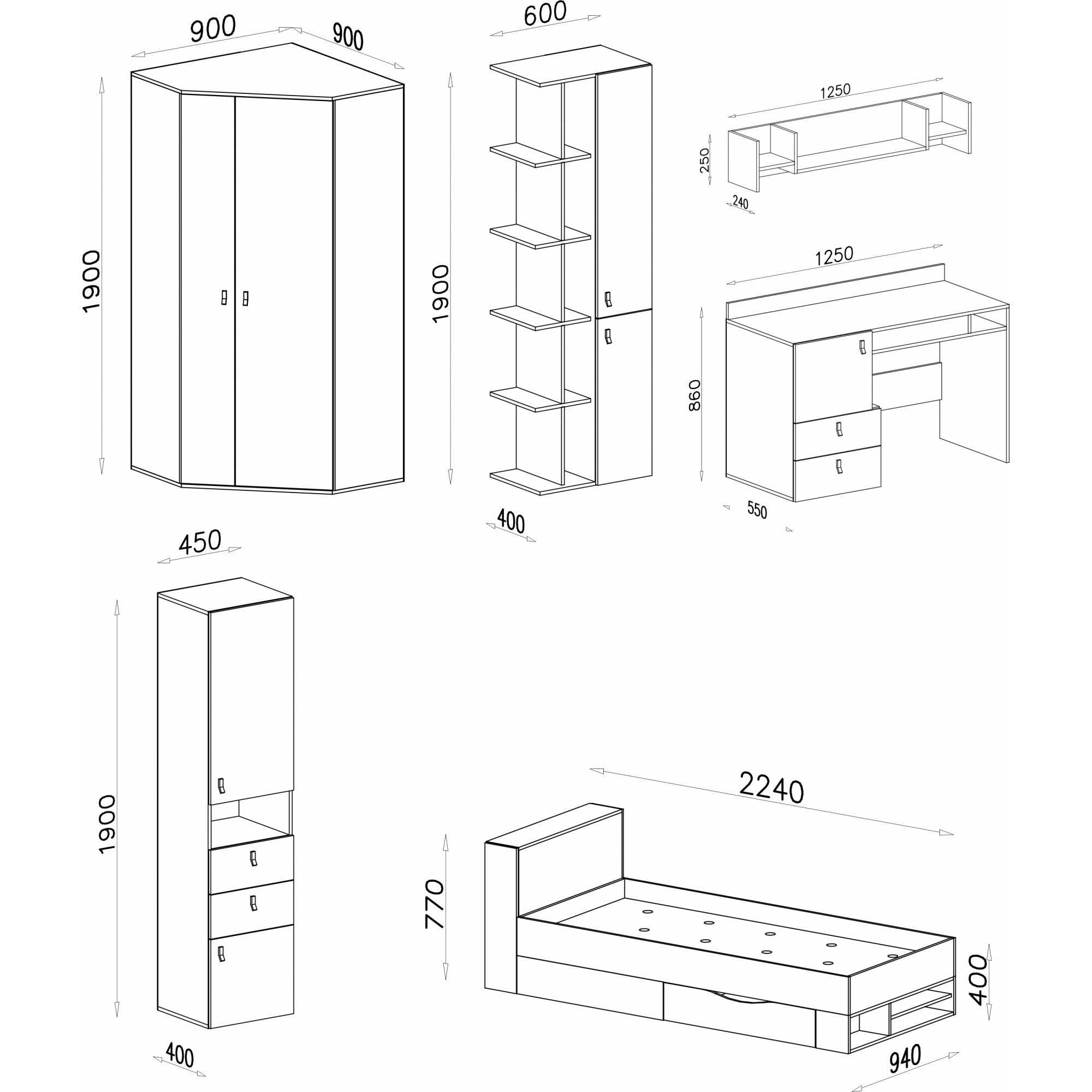 900
900
1900
600
1900
400
1250
250
240
1250
860
550
450
1900
400
2240
770
400
940