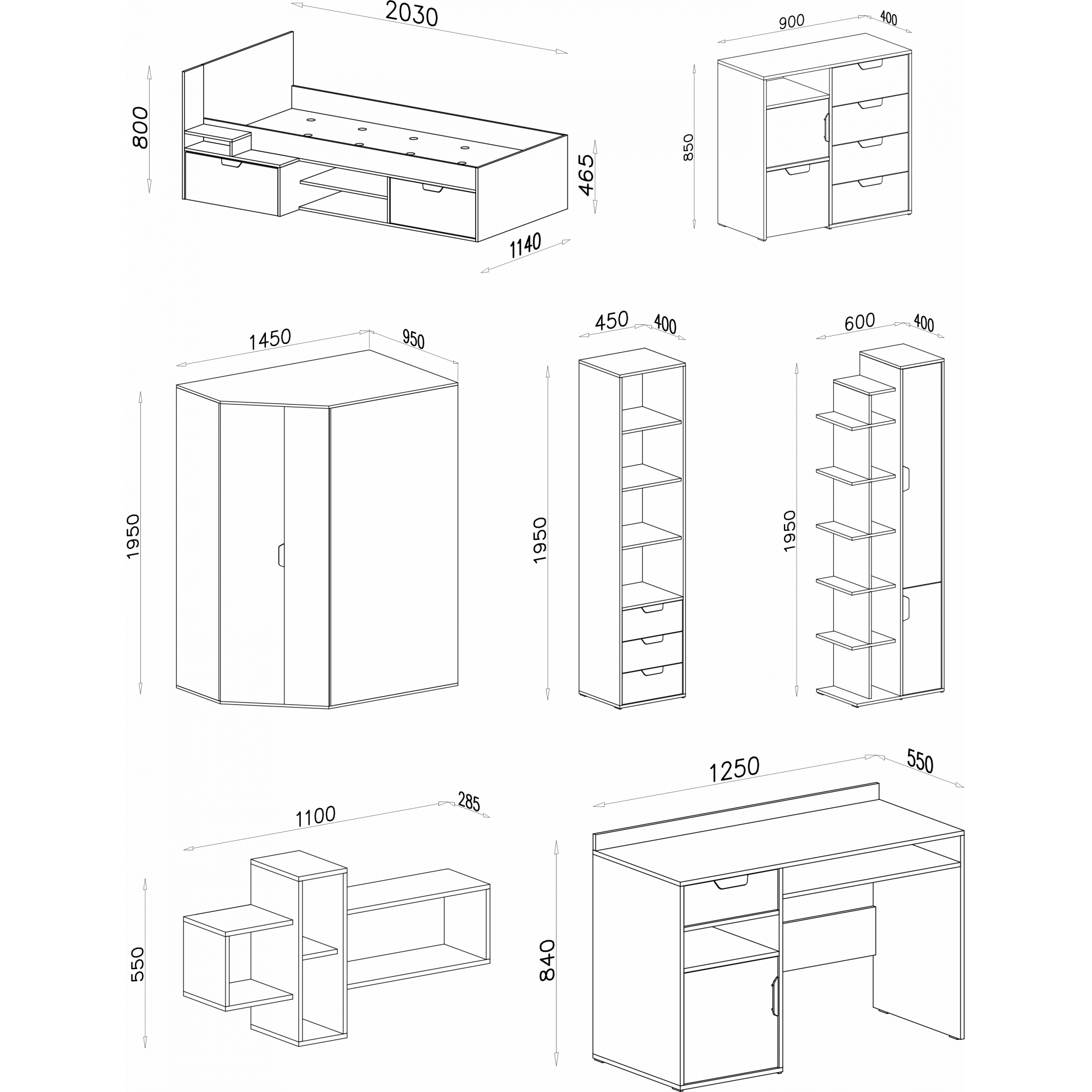 2030
800
465
1140

900
400
850

1450
950
1950

450
400
1950

600
400
1950

1100
285
550

1250
550
840