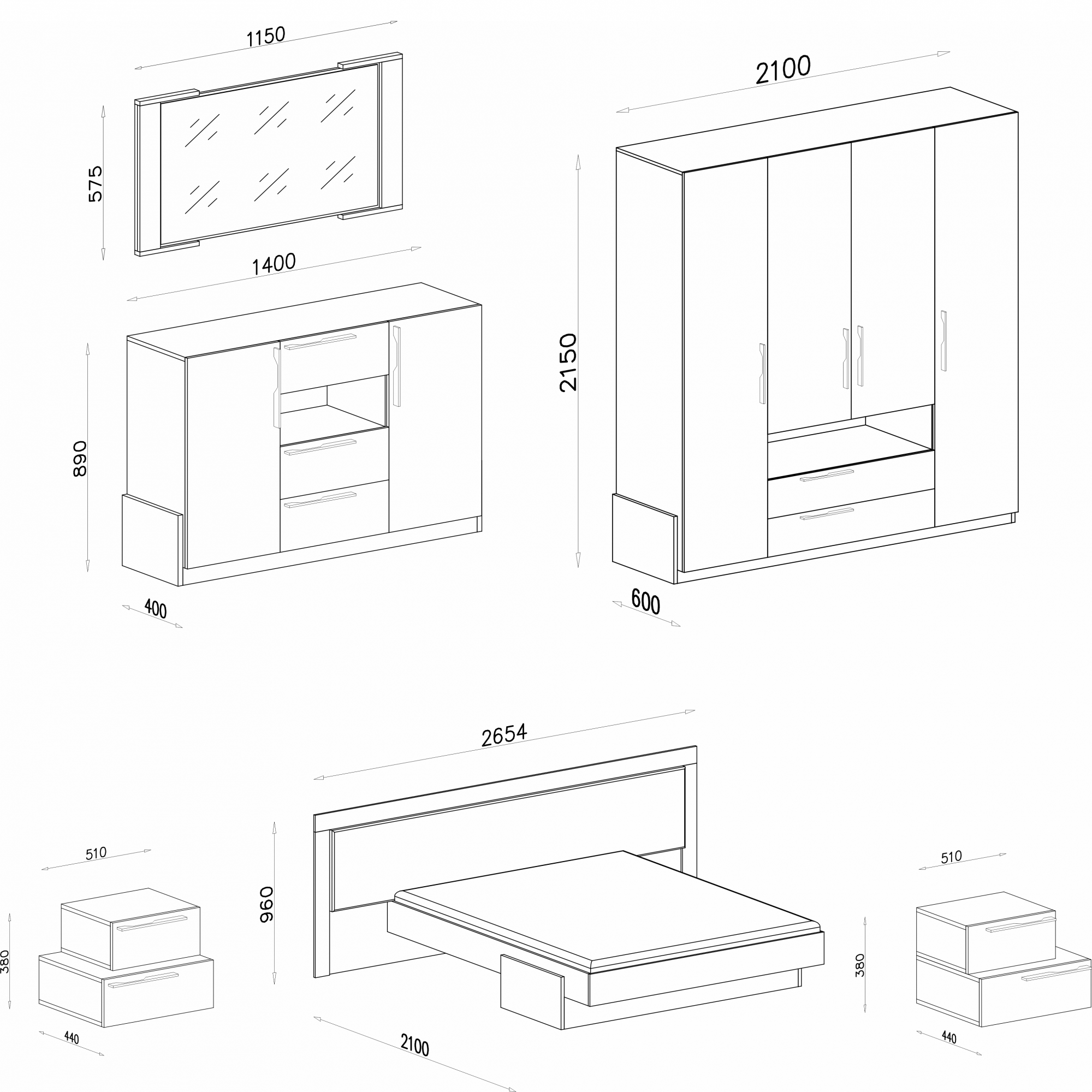 1150

575

1400

890

400

2100

2150

600

2654

960

2100

510

380

440

510

380

440