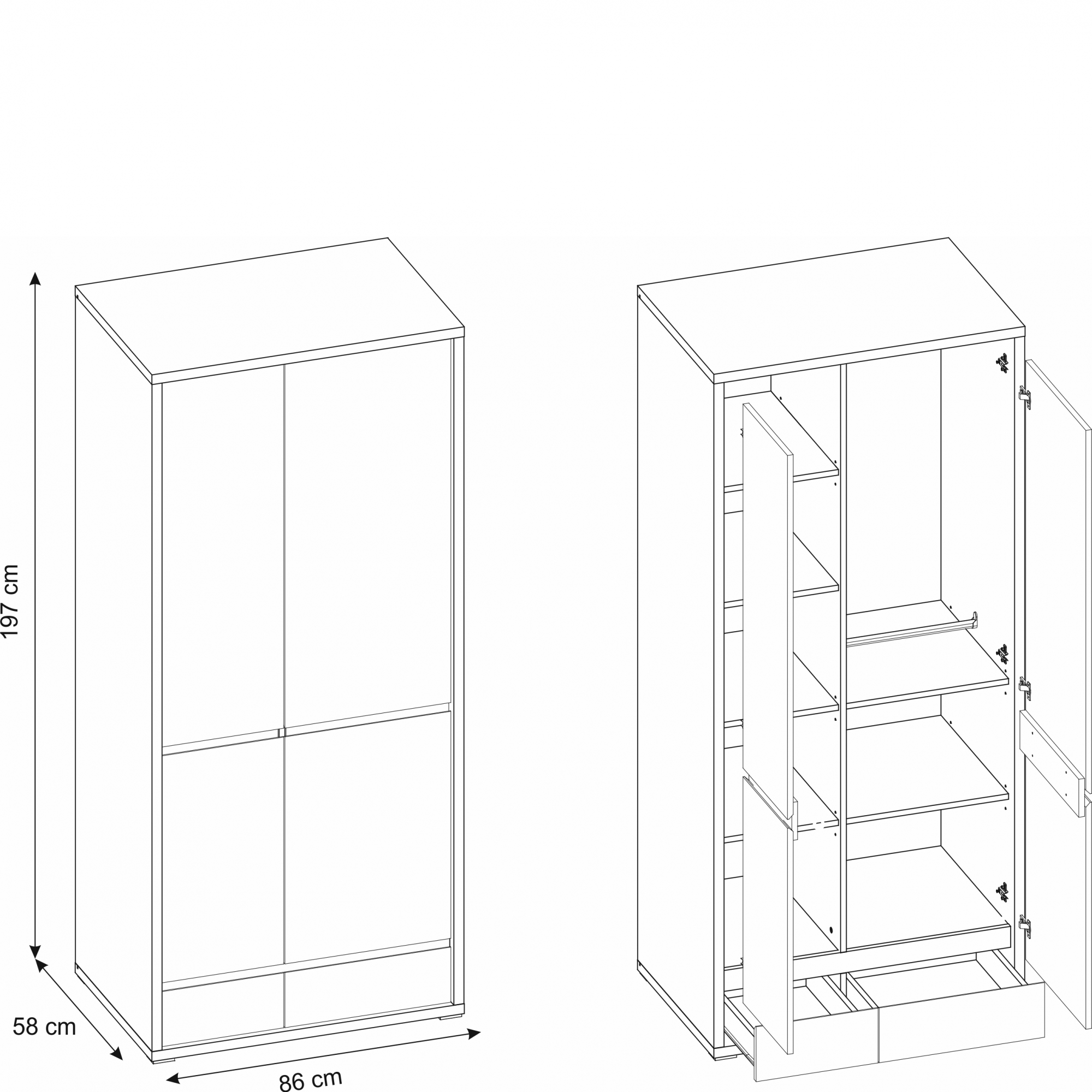 197 cm

58 cm

86 cm