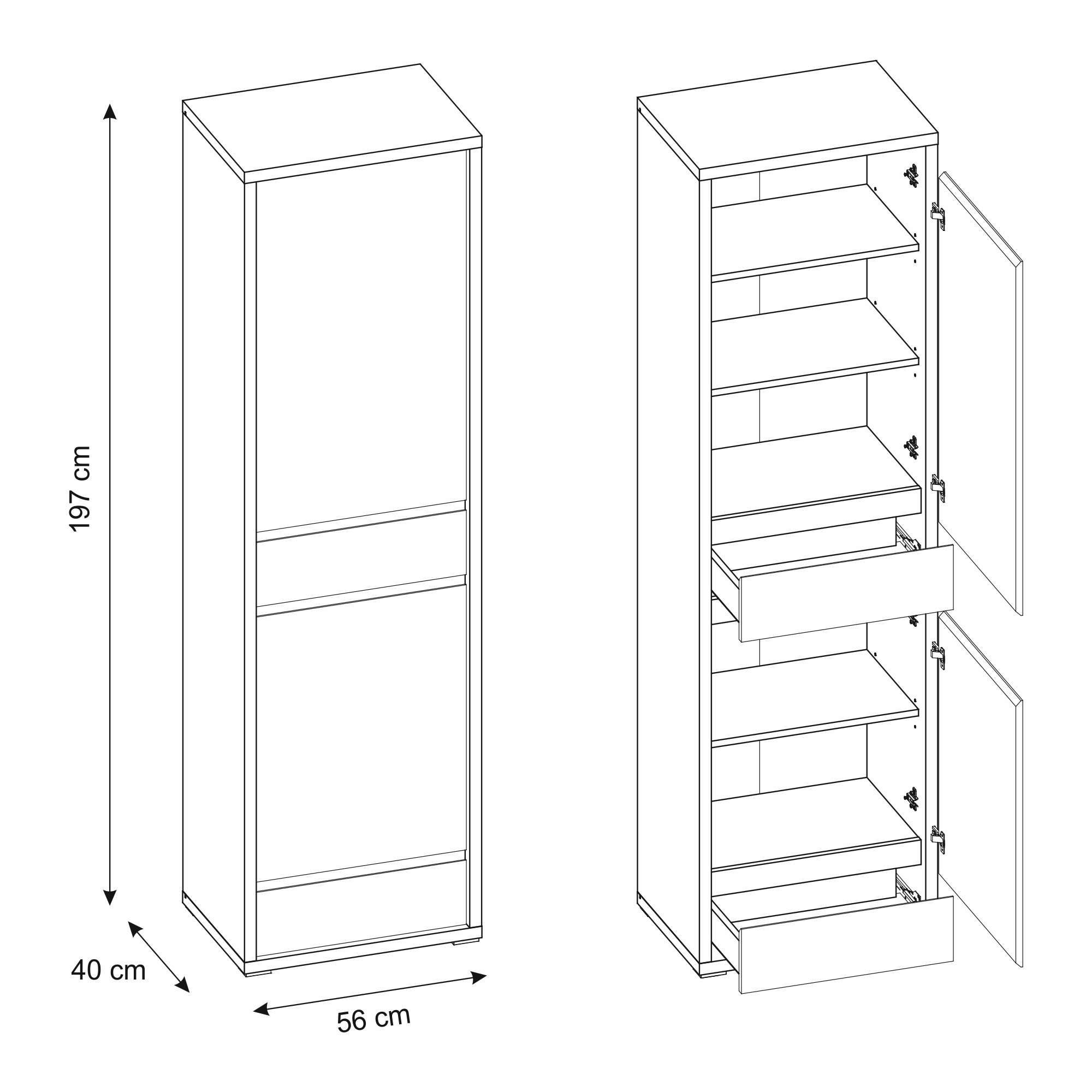 197 cm

40 cm

56 cm