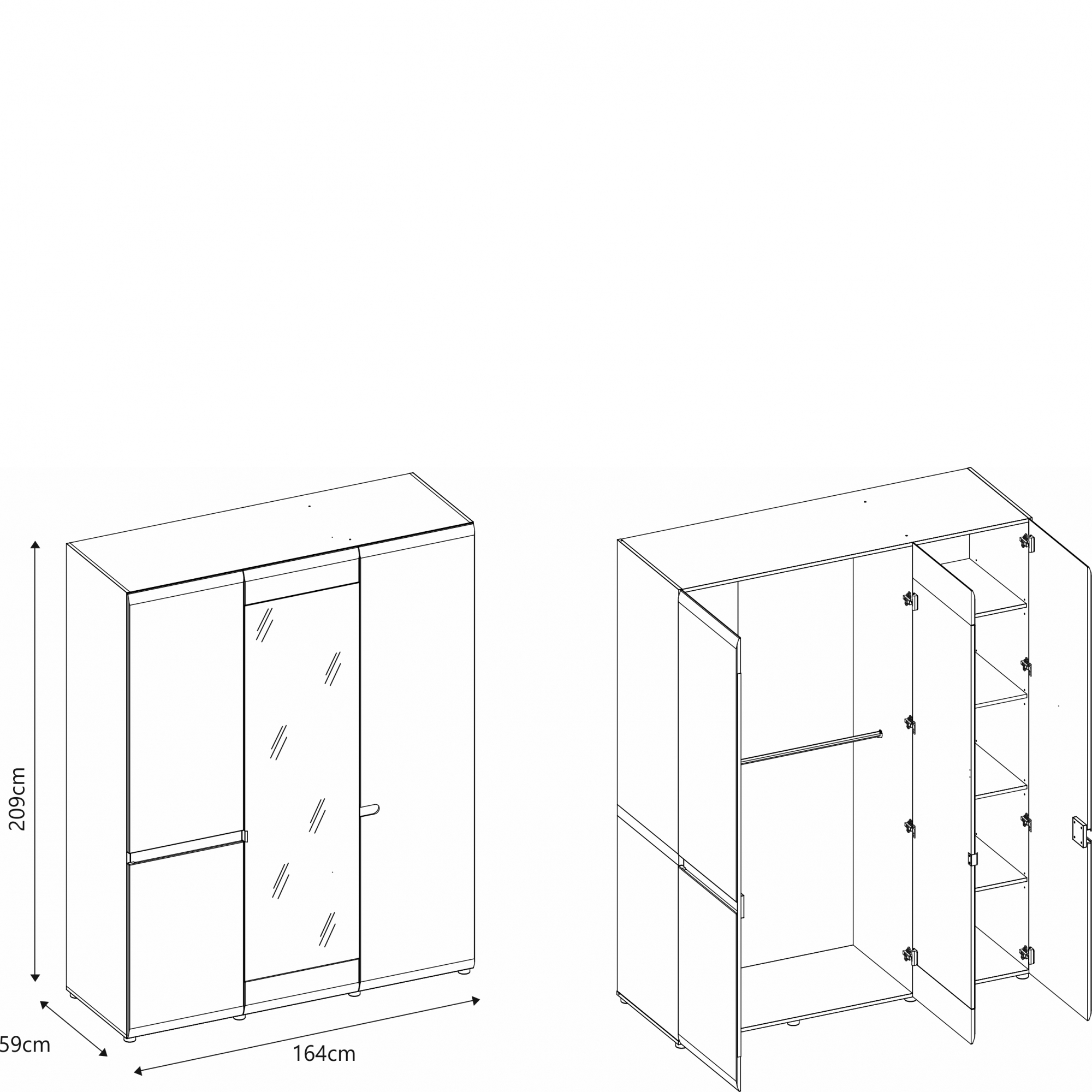 209cm

59cm

164cm