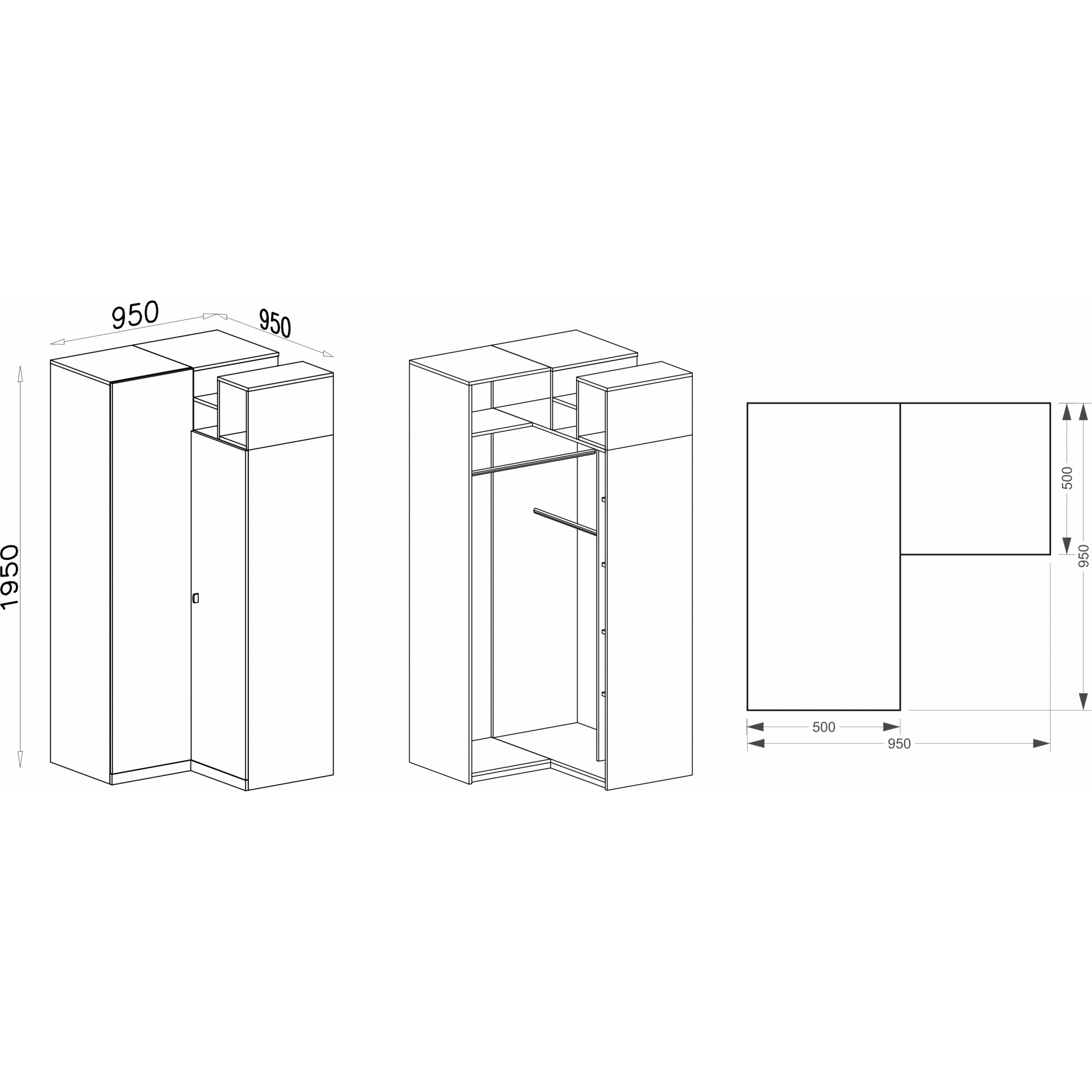 950
950
1950
500
950
500
950