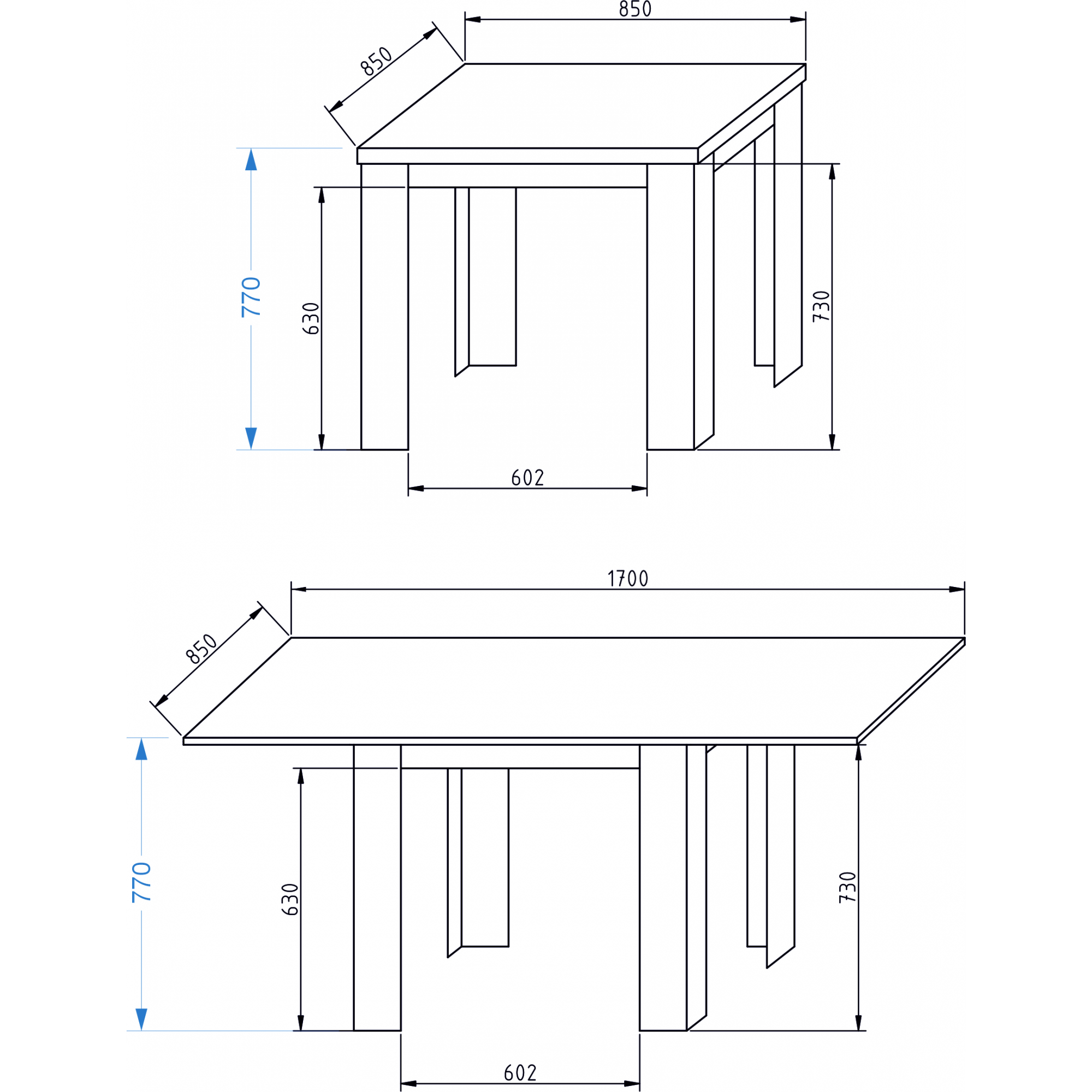 850
850
770
630
730
602

1700
850
770
630
730
602