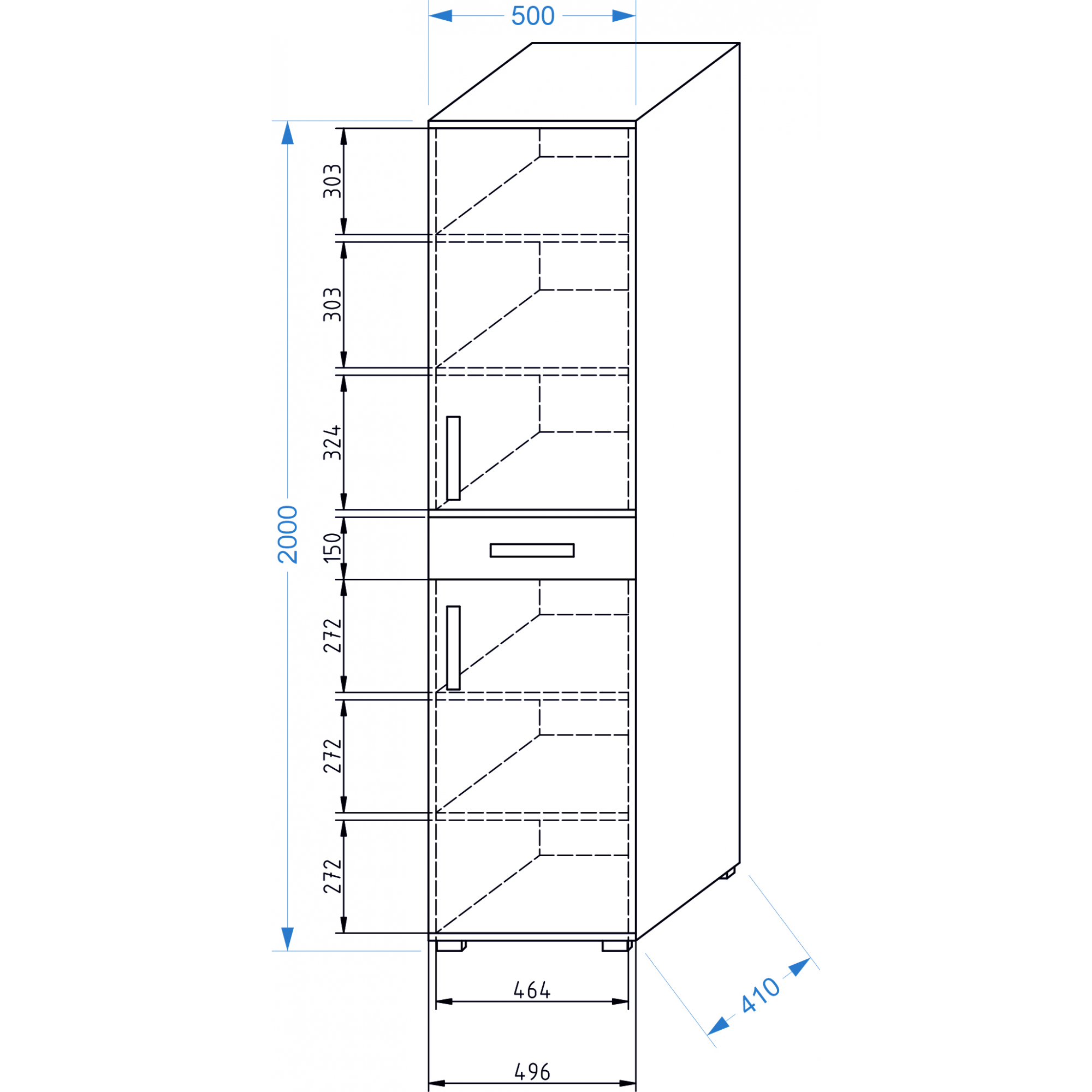 500

2000

303

303

324

150

272

272

272

464

496

410