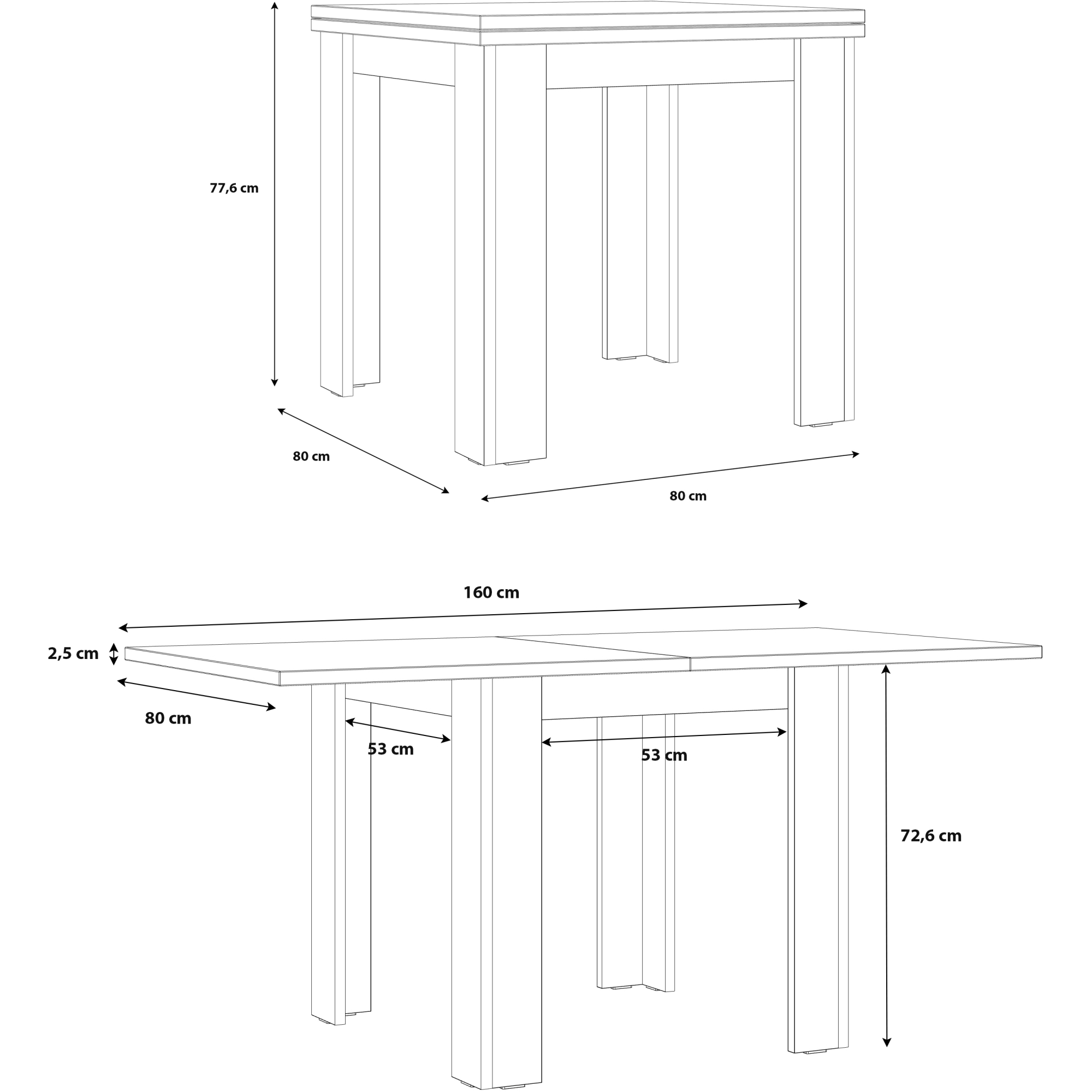 77,6 cm

80 cm

80 cm

160 cm

2,5 cm

80 cm

53 cm

53 cm

72,6 cm