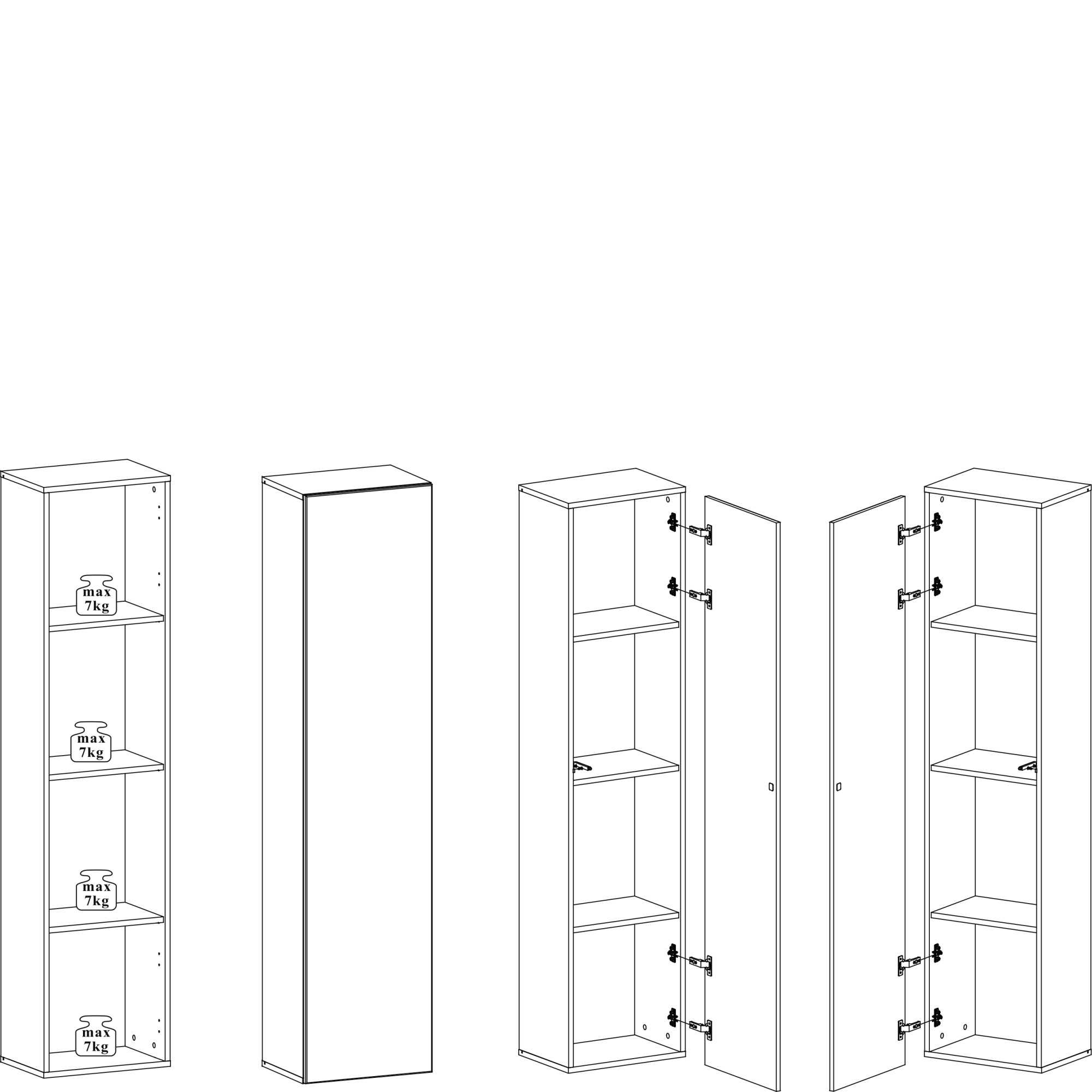 max
7kg

max
7kg

max
7kg

max
7kg