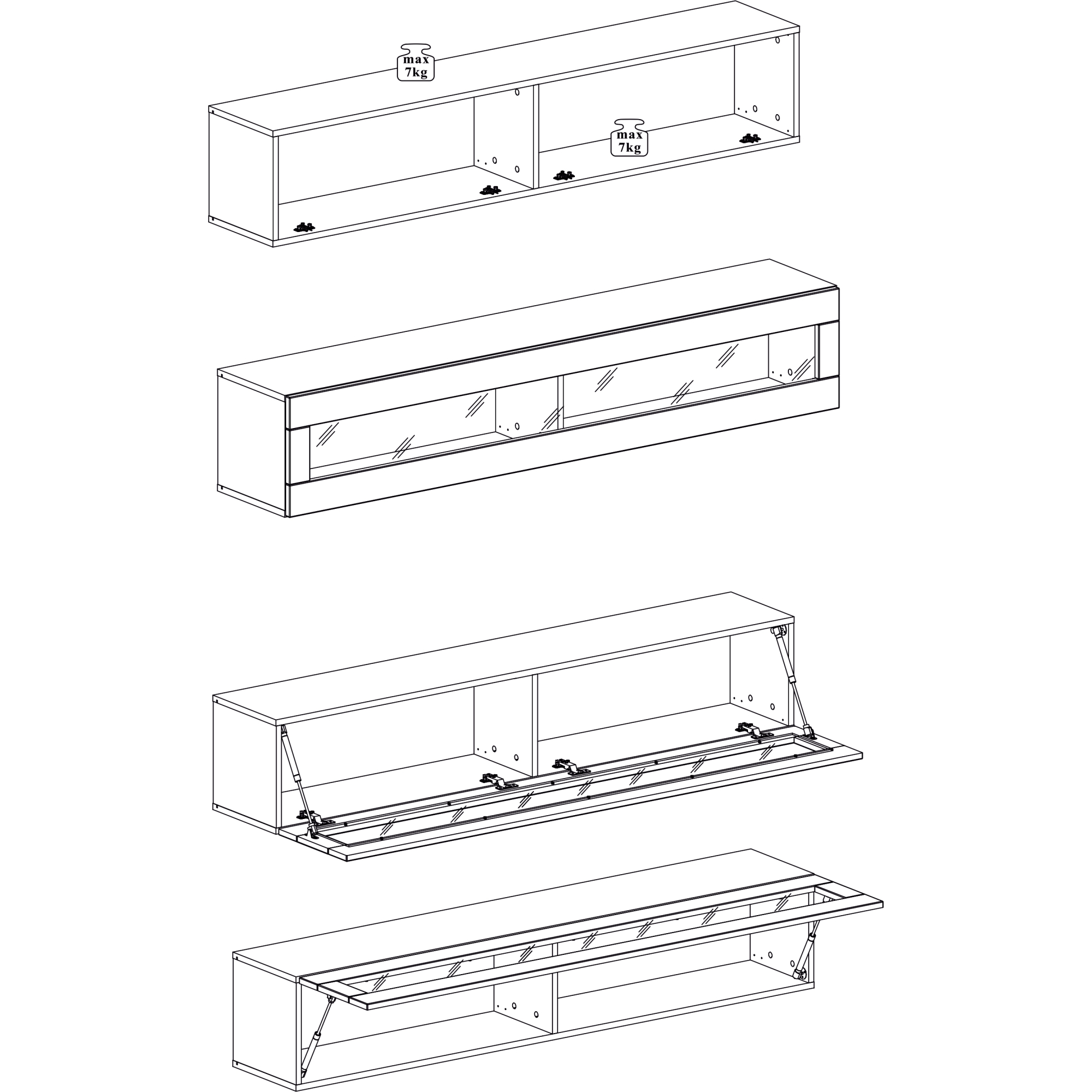 max
7kg

max
7kg