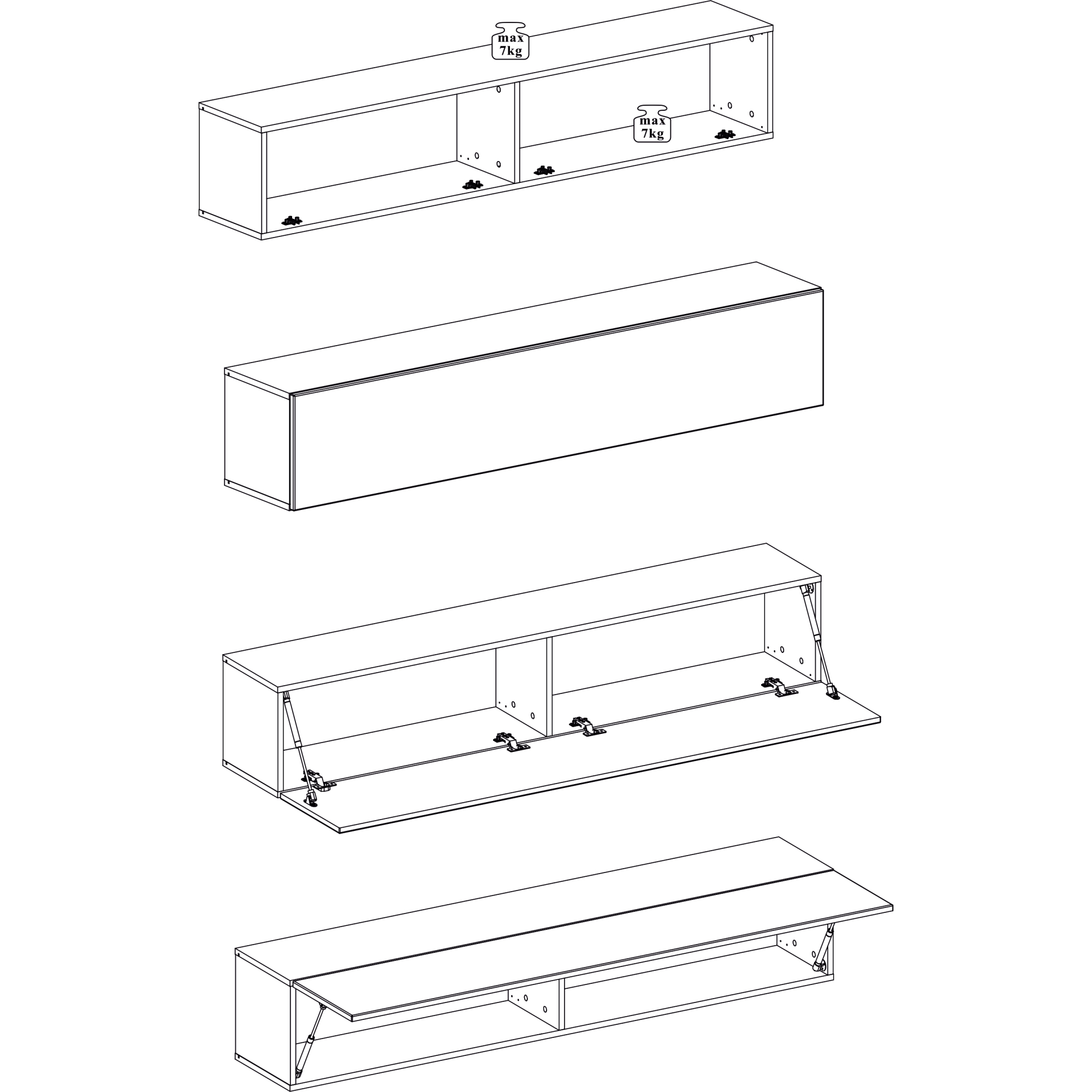 max
7kg

max
7kg