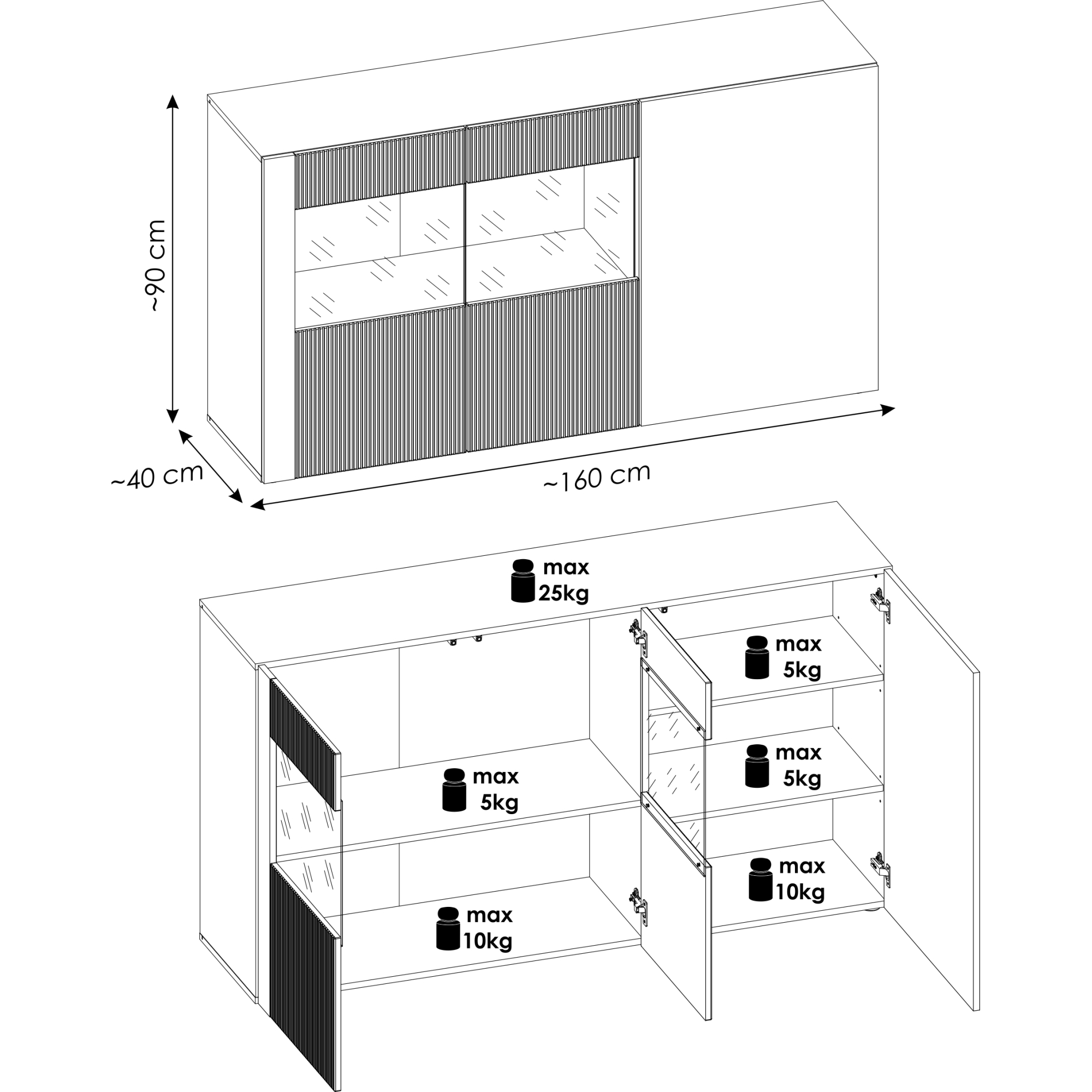 ~90 cm

~40 cm

~160 cm

max 25kg

max 5kg

max 5kg

max 5kg

max 10kg

max 10kg