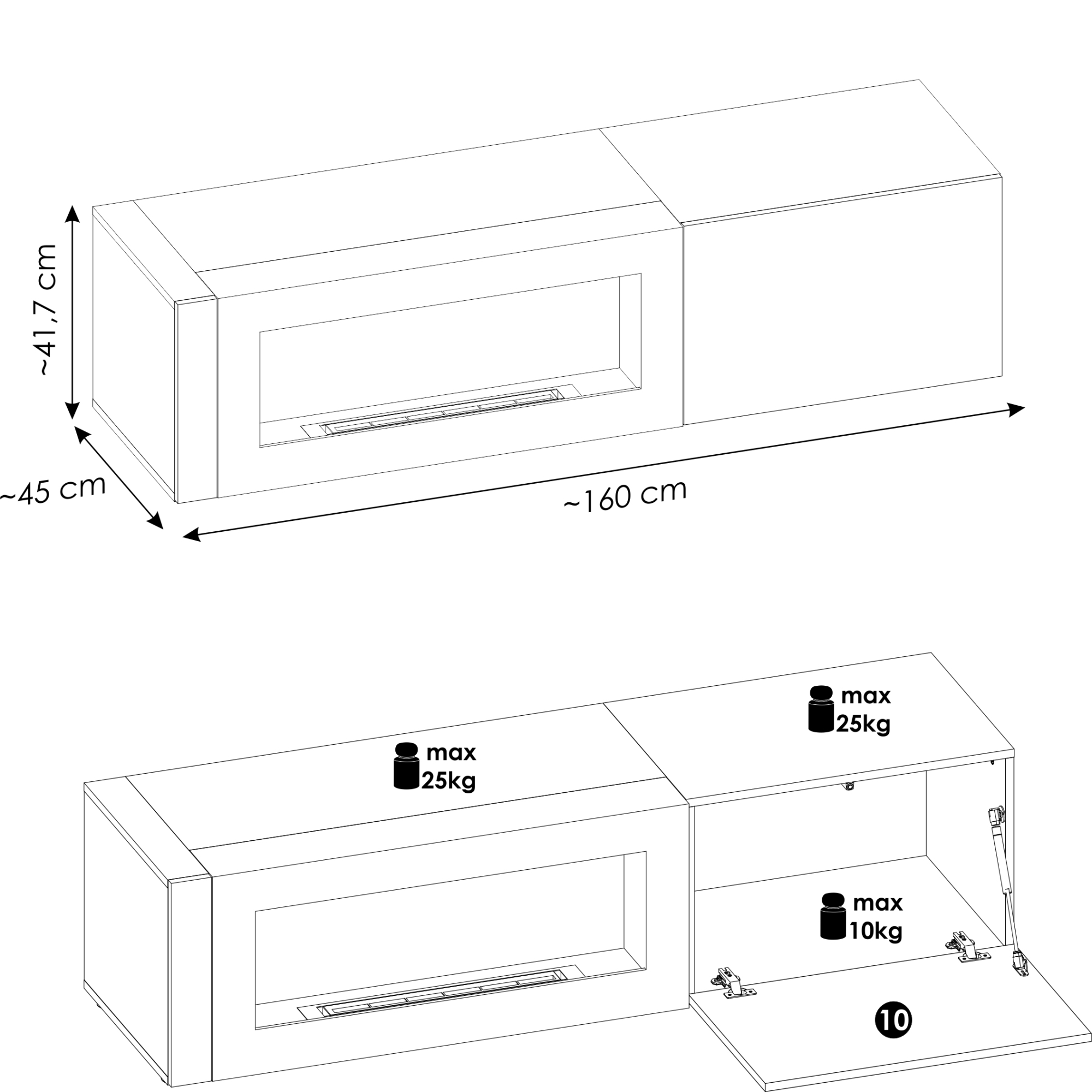 ~41,7 cm

~45 cm

~160 cm

max
25kg

max
25kg

max
10kg

10