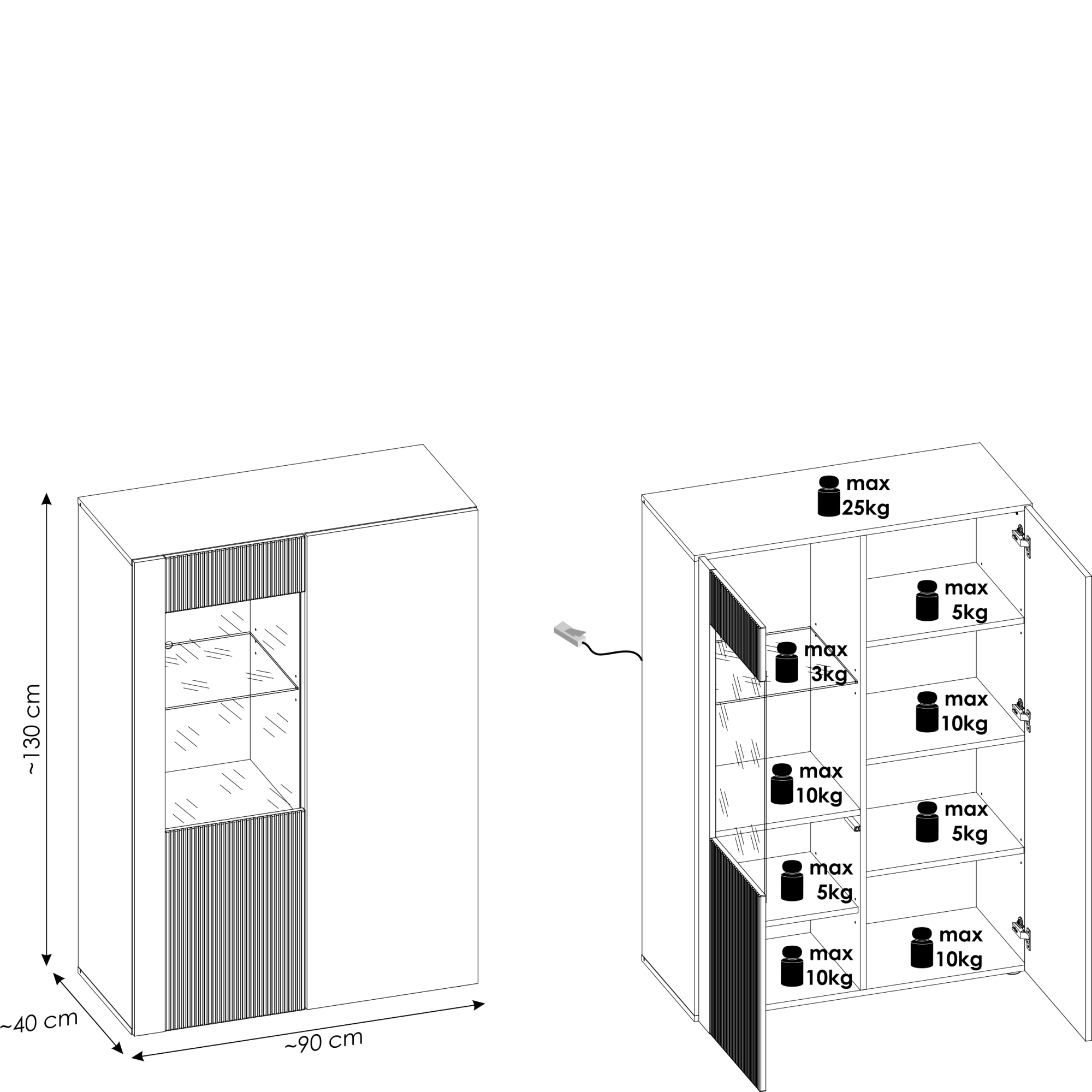 ~130 cm

~40 cm

~90 cm

max 25kg

max 5kg

max 3kg

max 10kg

max 10kg

max 5kg

max 5kg

max 10kg

max 10kg