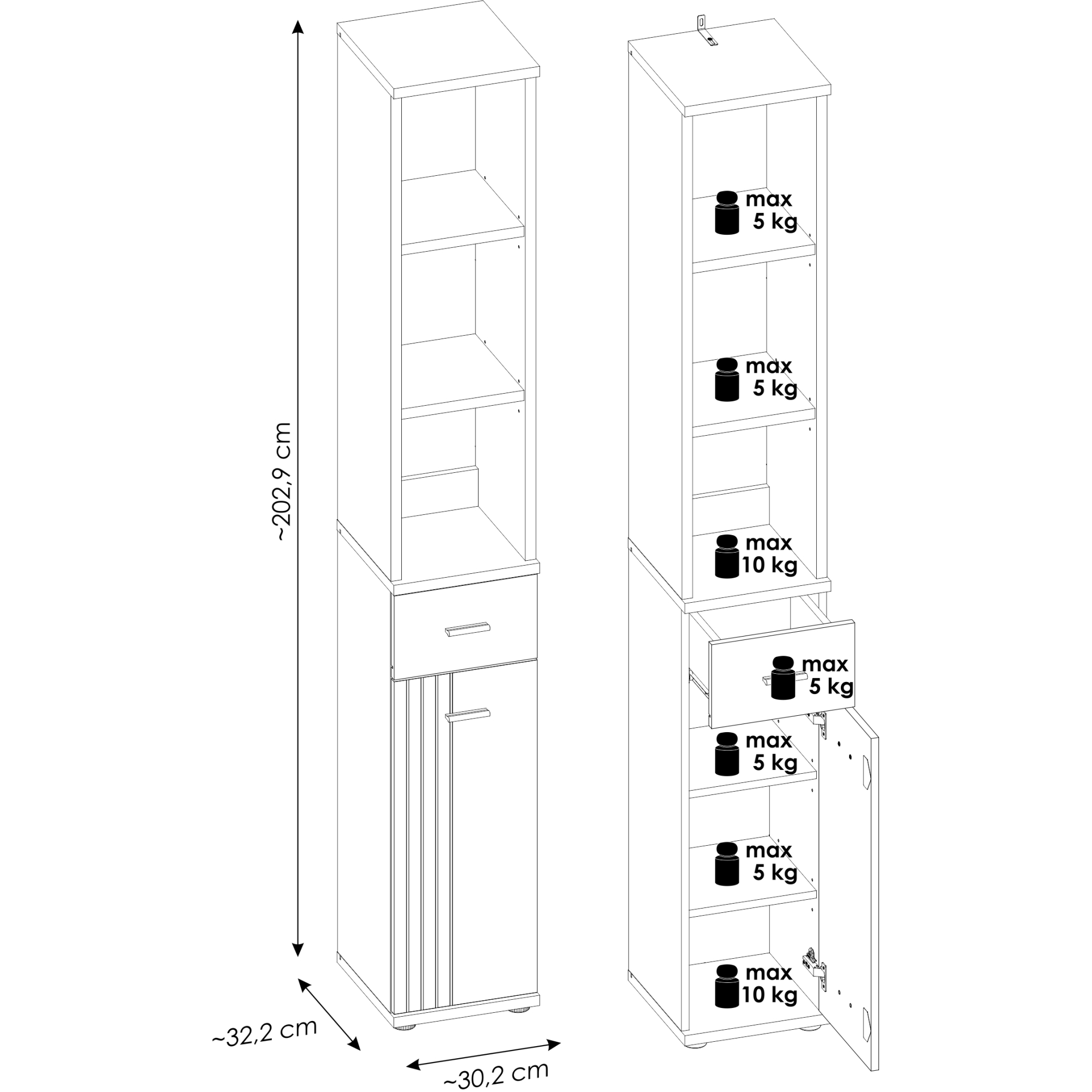 ~202,9 cm

~32,2 cm

~30,2 cm

max 5 kg

max 5 kg

max 10 kg

max 5 kg

max 5 kg

max 5 kg

max 10 kg