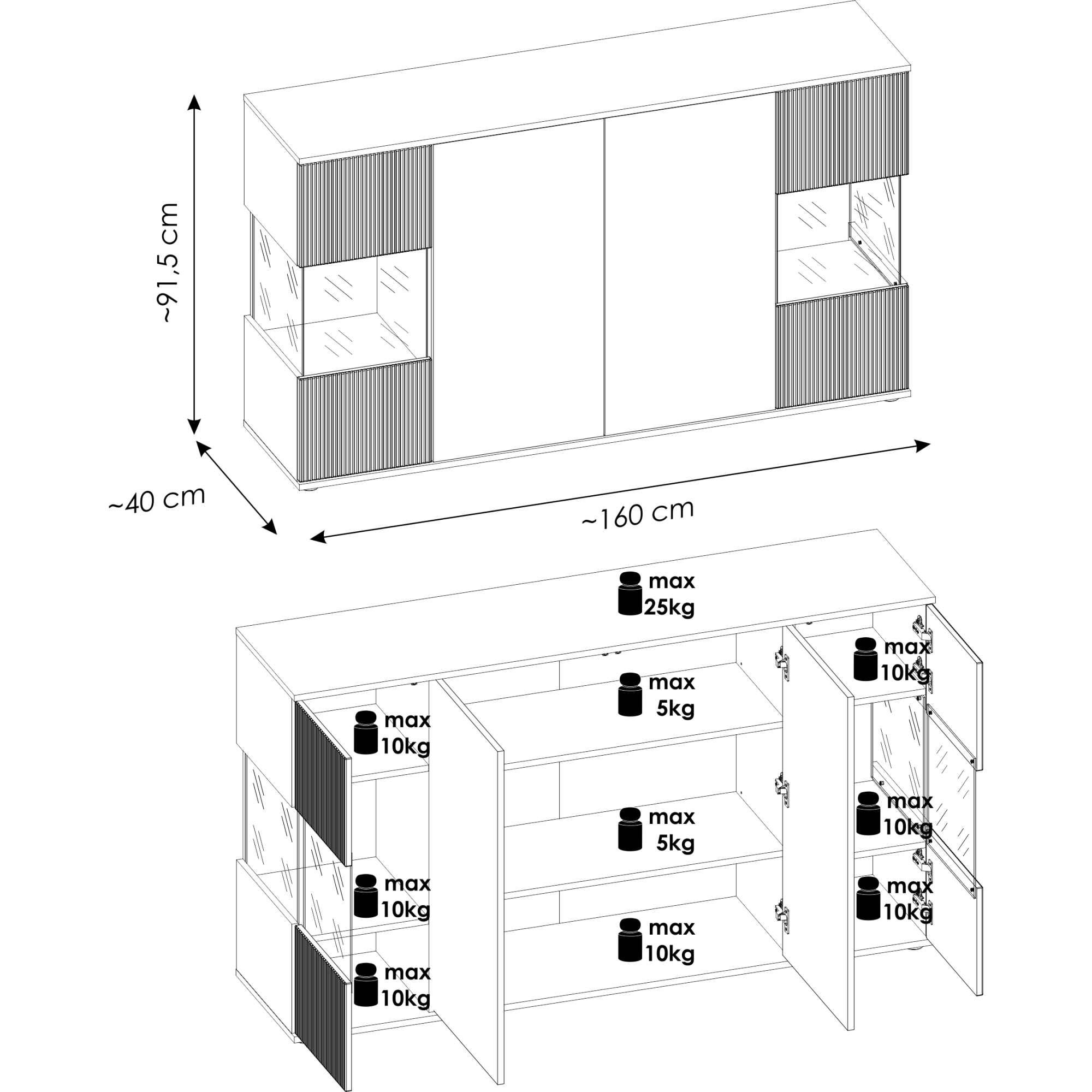 ~91,5 cm

~40 cm

~160 cm

max 25kg

max 10kg

max 5kg

max 10kg

max 5kg

max 10kg

max 10kg

max 10kg

max 10kg

max 10kg