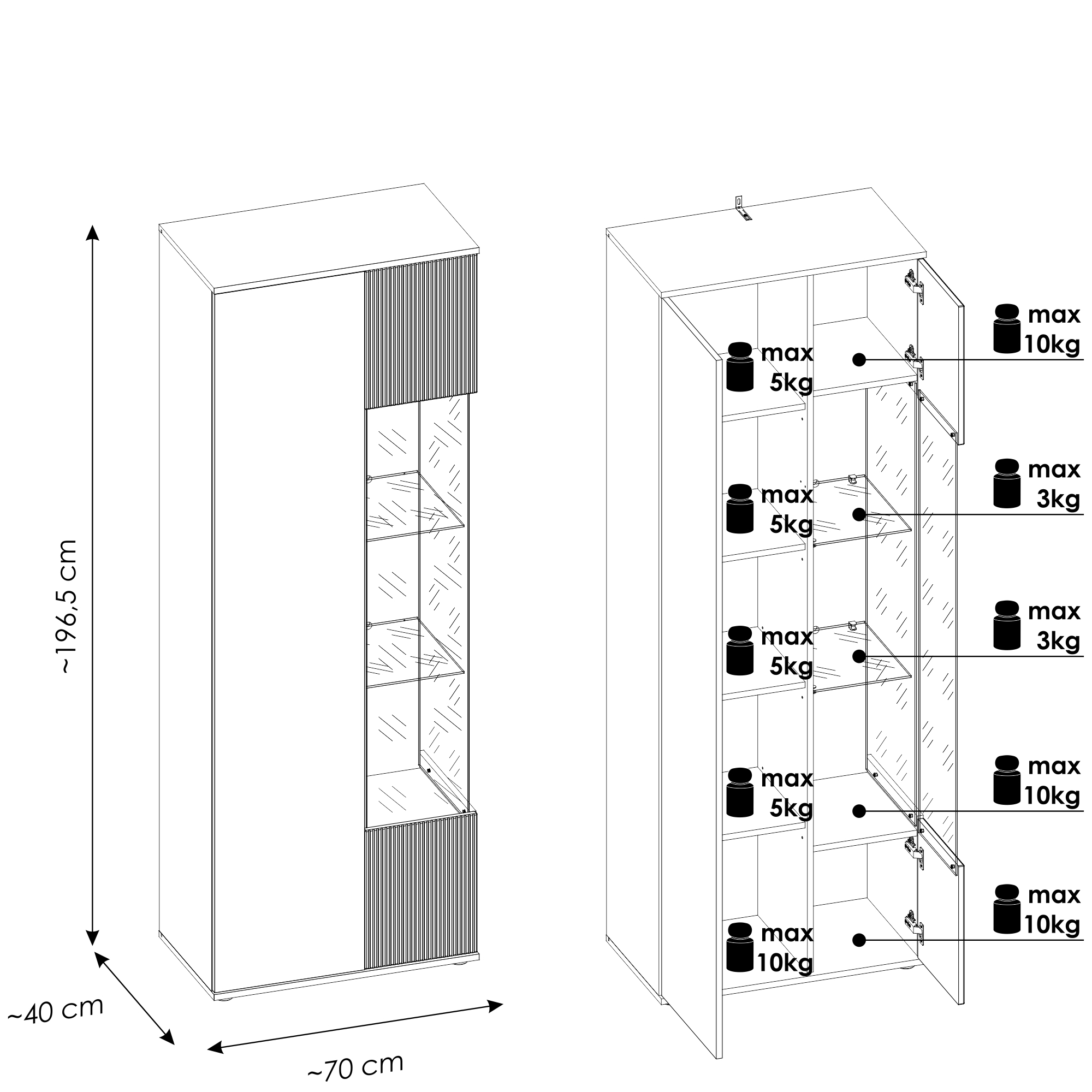 ~196,5 cm

~40 cm

~70 cm

max 5kg

max 5kg

max 5kg

max 5kg

max 10kg

max 10kg

max 3kg

max 3kg

max 10kg

max 10kg