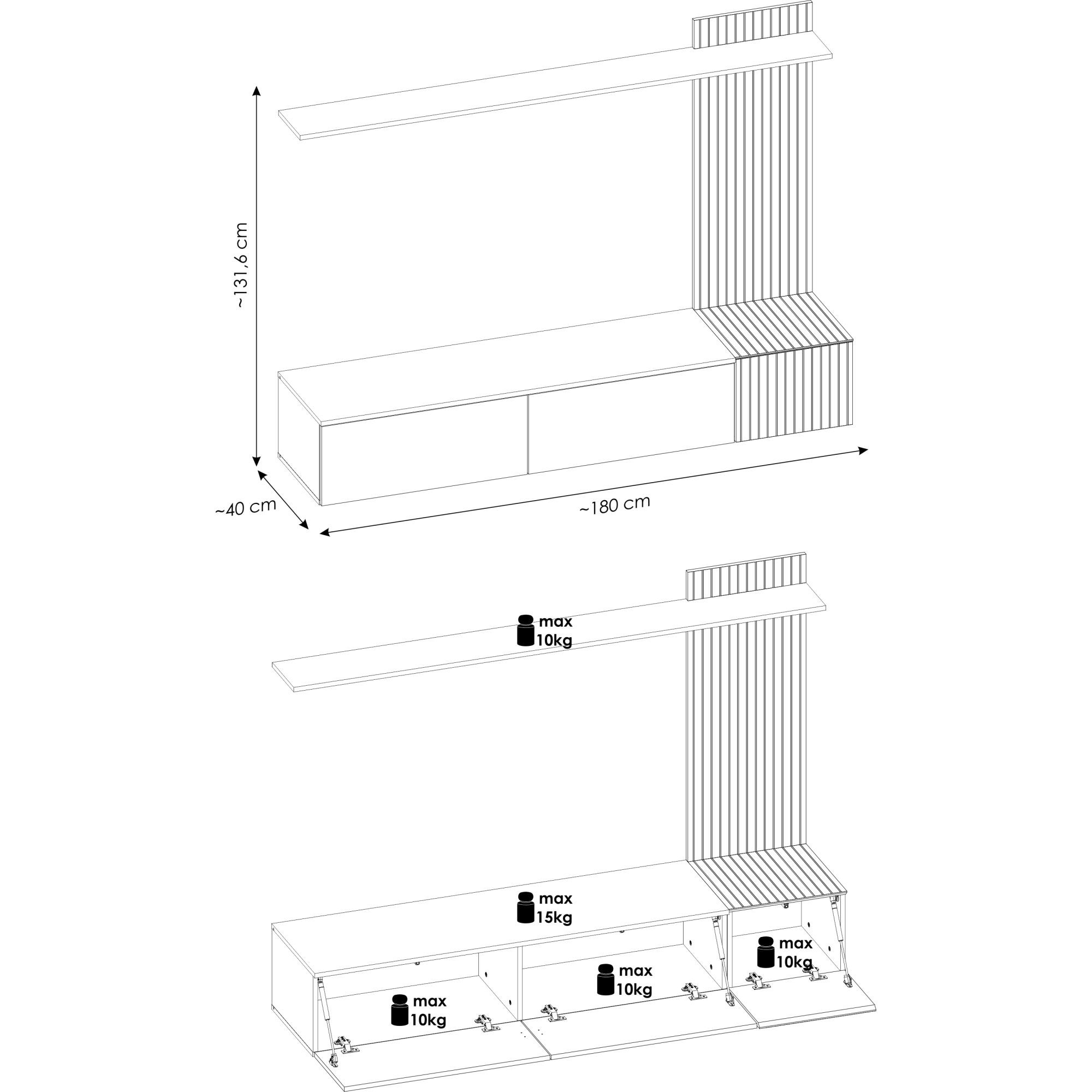 ~131,6 cm

~40 cm

~180 cm

max
10kg

max
15kg

max
10kg

max
10kg

max
10kg