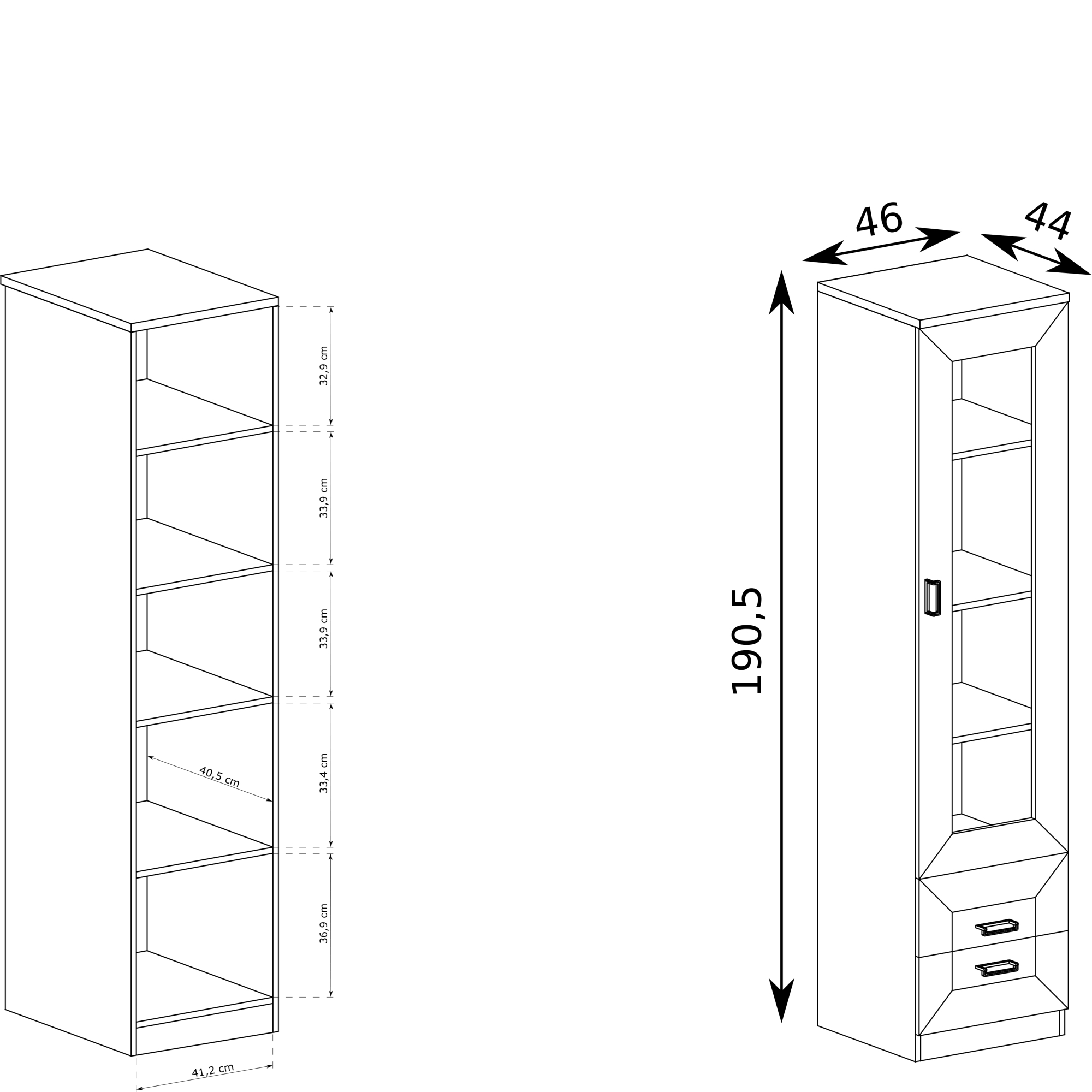 32,9 cm
33,9 cm
33,9 cm
33,4 cm
40,5 cm
36,9 cm
41,2 cm
46
44
190,5