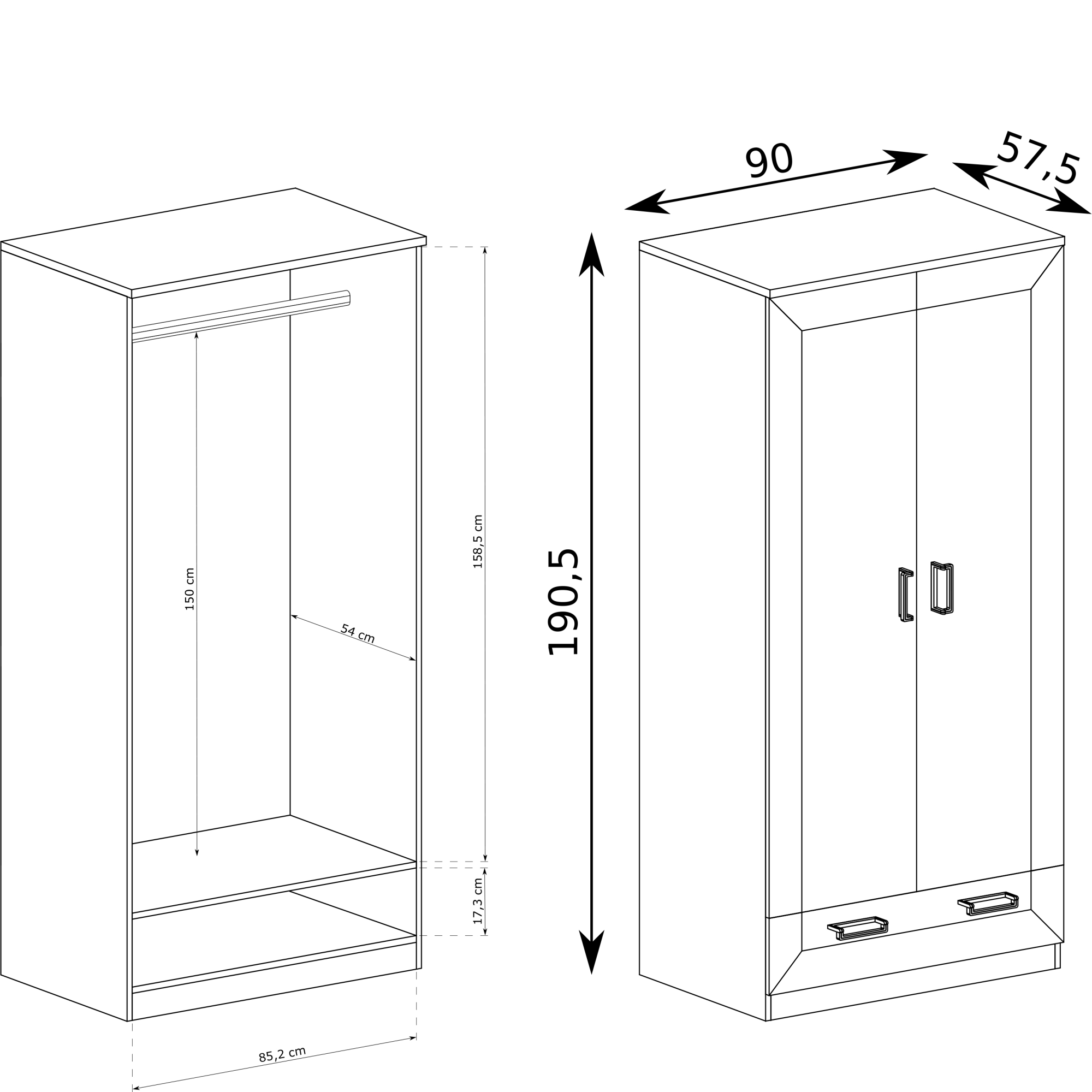 150 cm
54 cm
158,5 cm
17,3 cm
85,2 cm
190,5
90
57,5