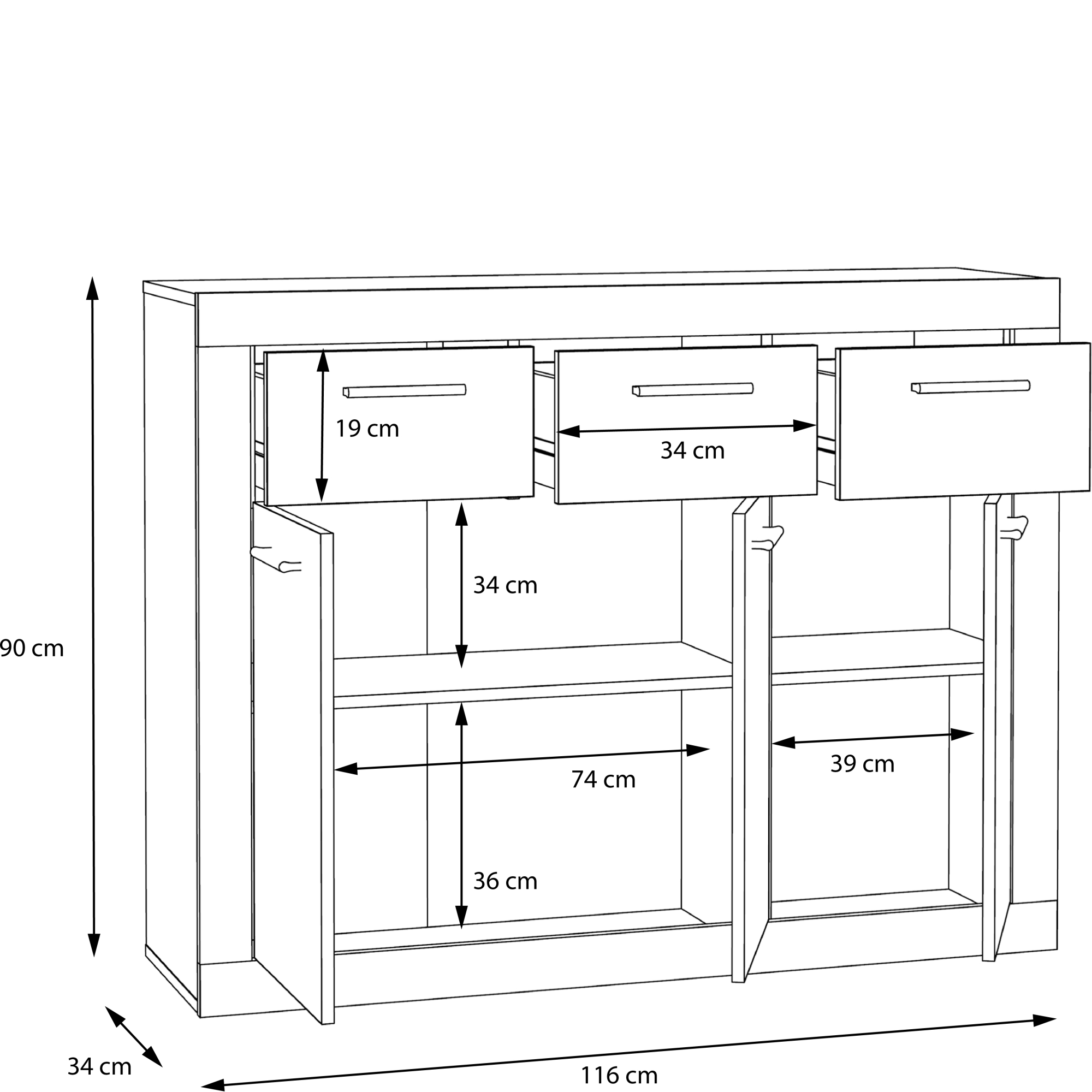 19 cm

34 cm

34 cm

90 cm

74 cm

39 cm

36 cm

34 cm

116 cm