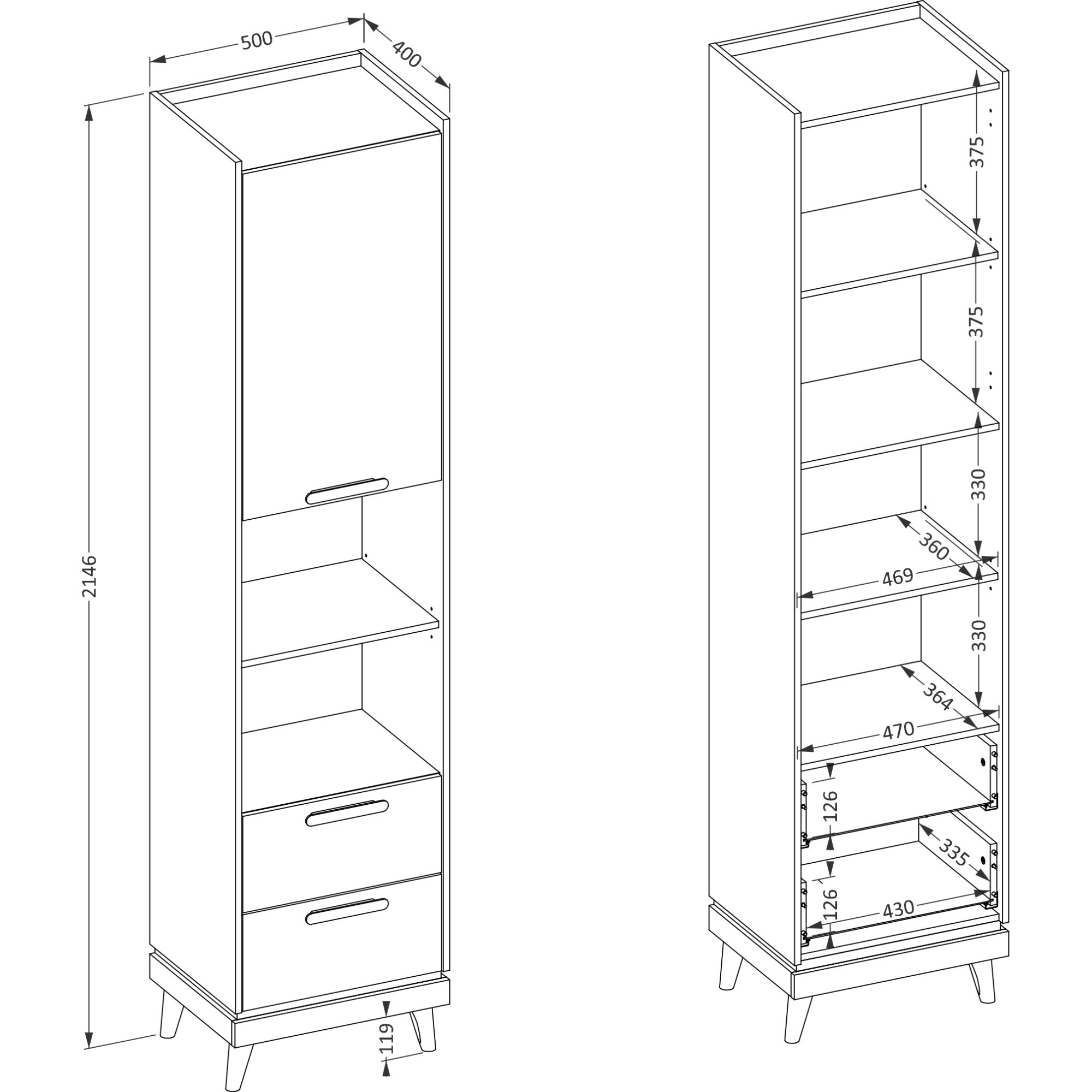 500
400
2146
119
375
375
330
360
469
330
364
470
126
335
126
430