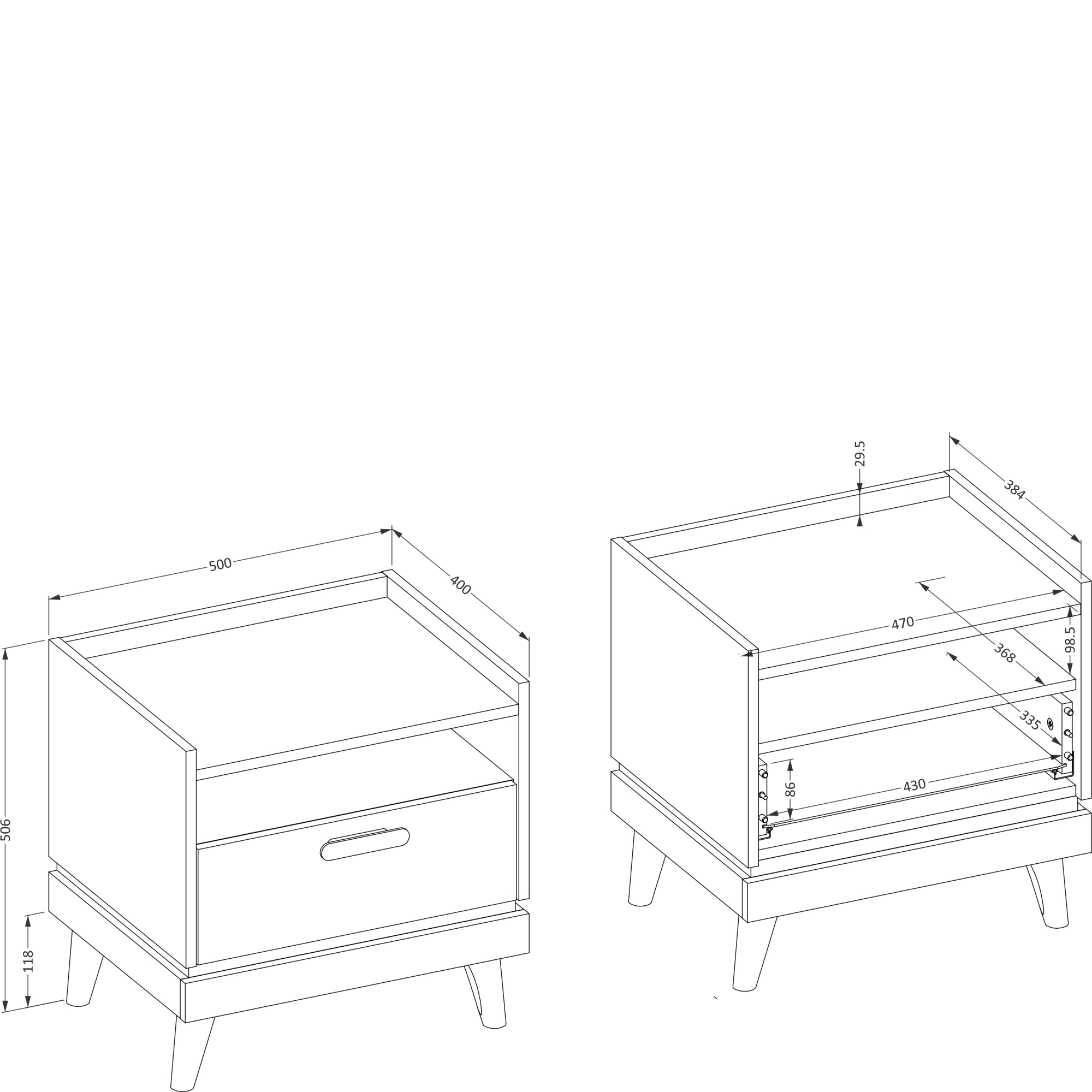 500
400
506
118
29.5
384
470
98.5
368
335
86
430