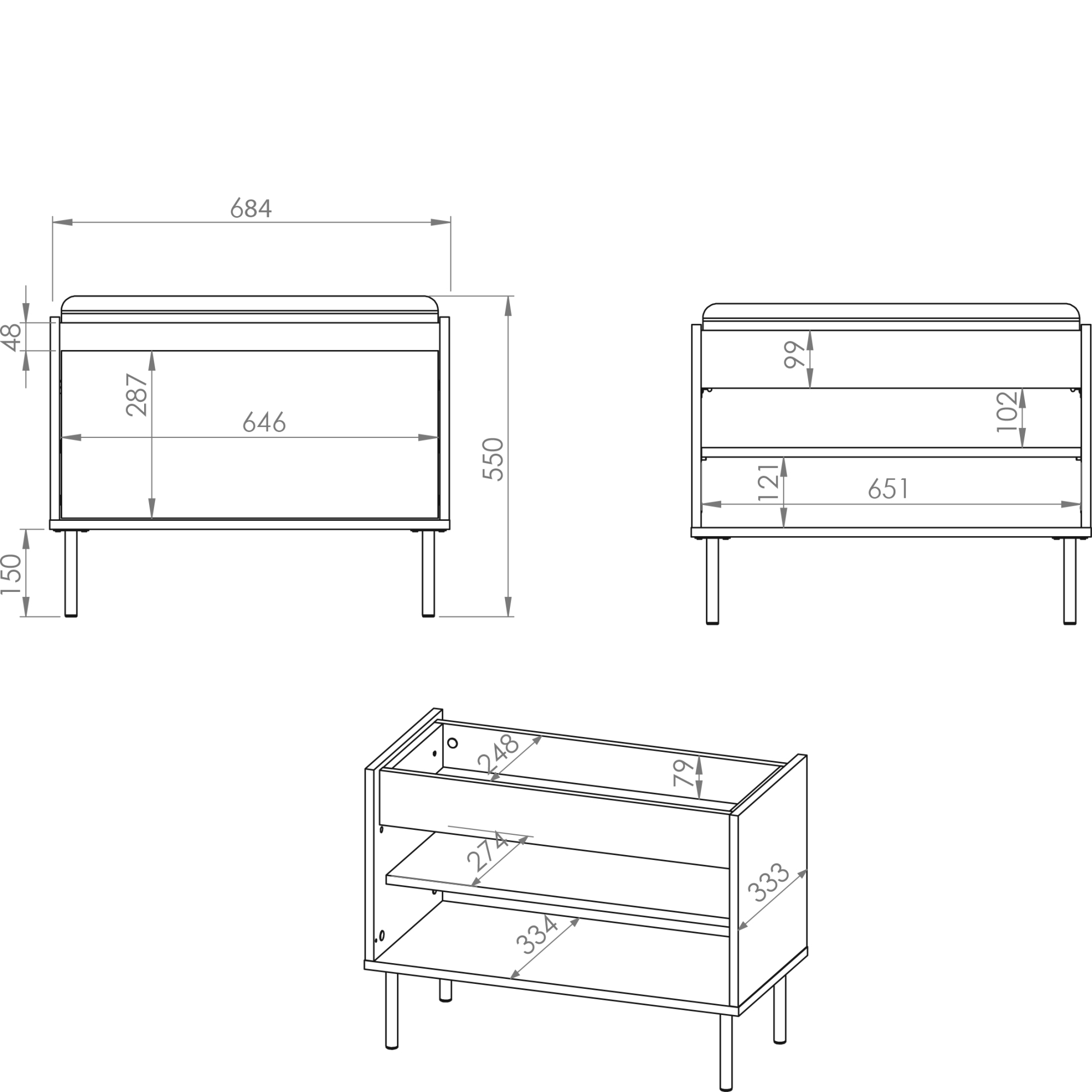 684
48
287
646
550
150
99
102
121
651
248
79
274
333
334