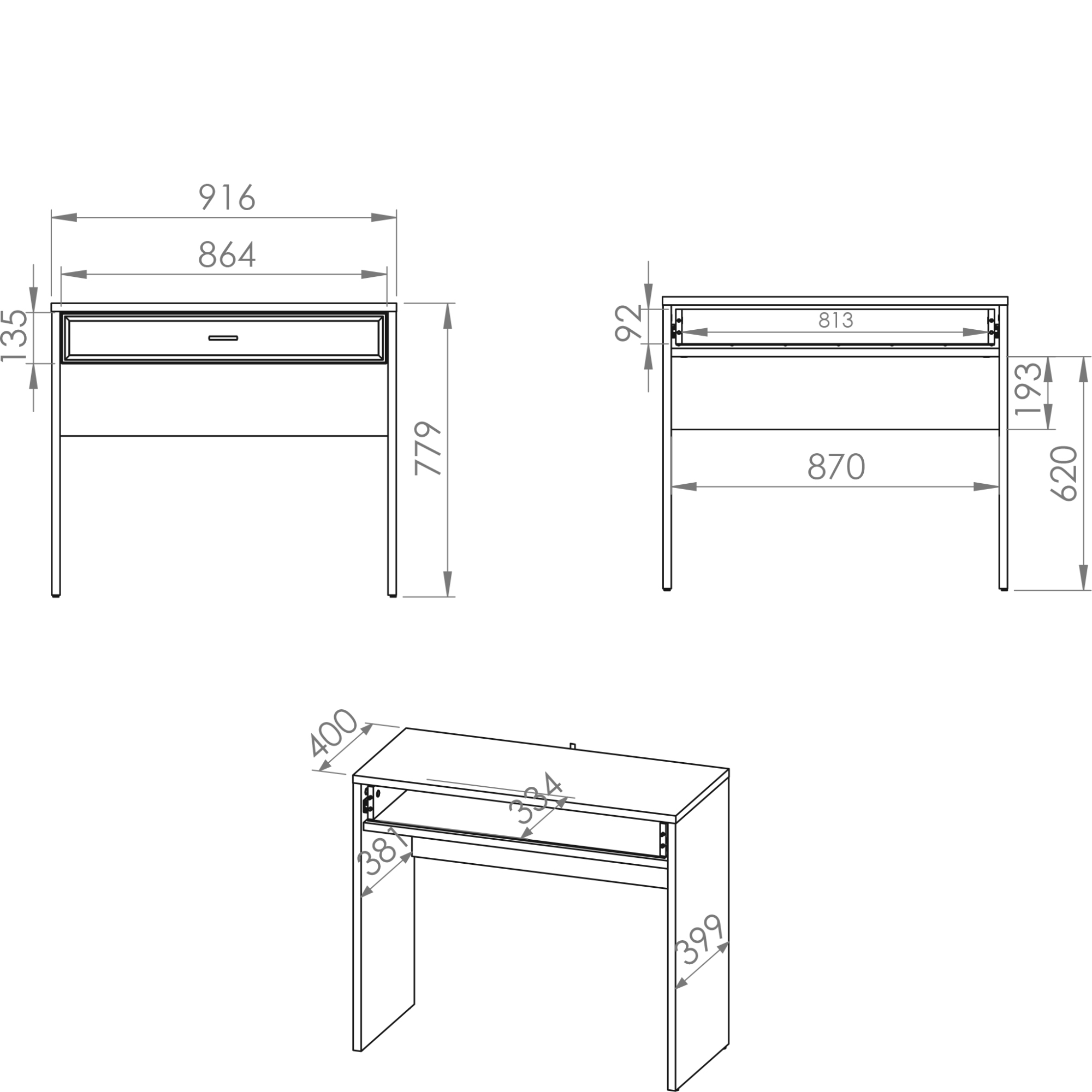 916
864
135
779
92
813
193
870
620
400
334
381
399