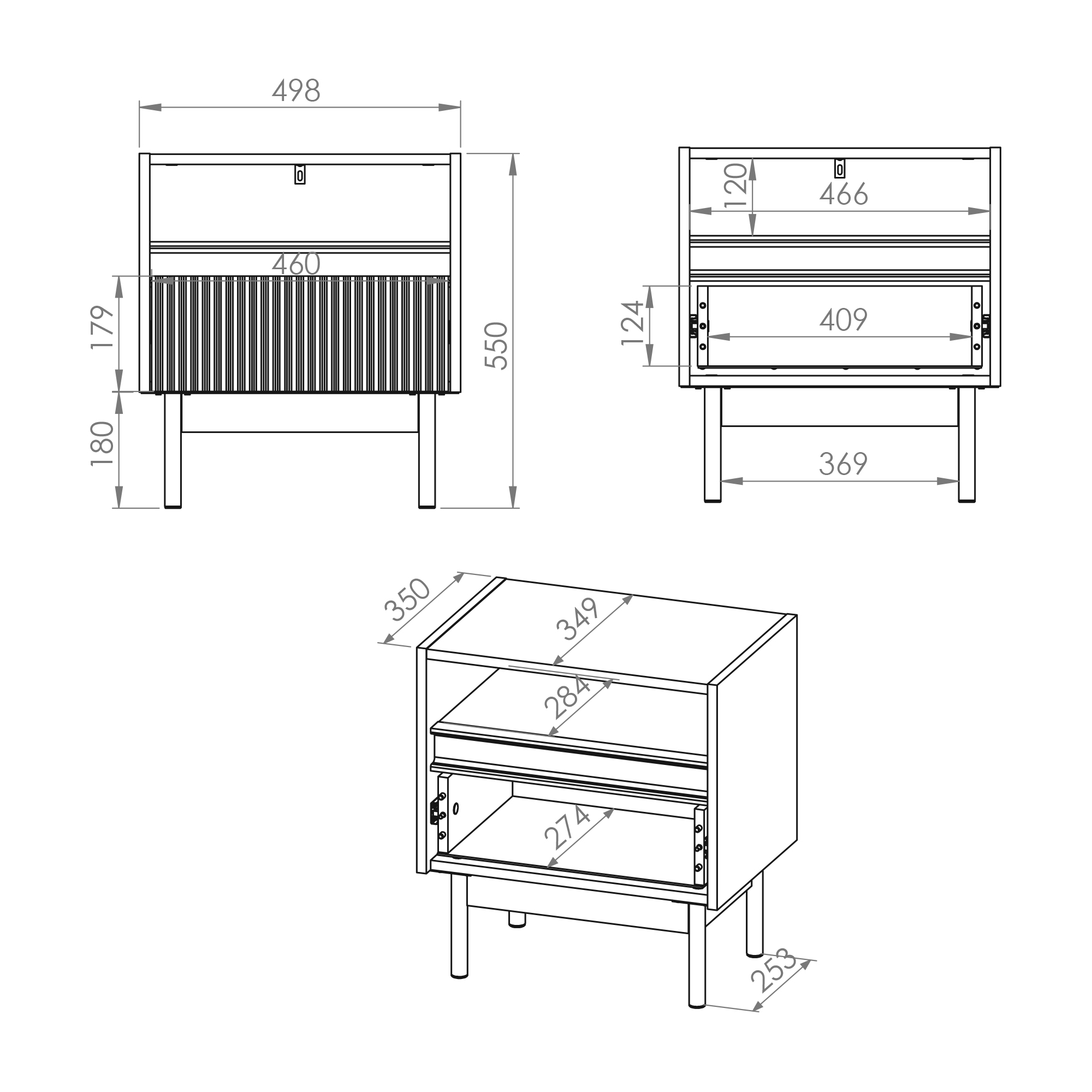 498

460

179

180

550

120

466

124

409

369

350

349

284

274

253