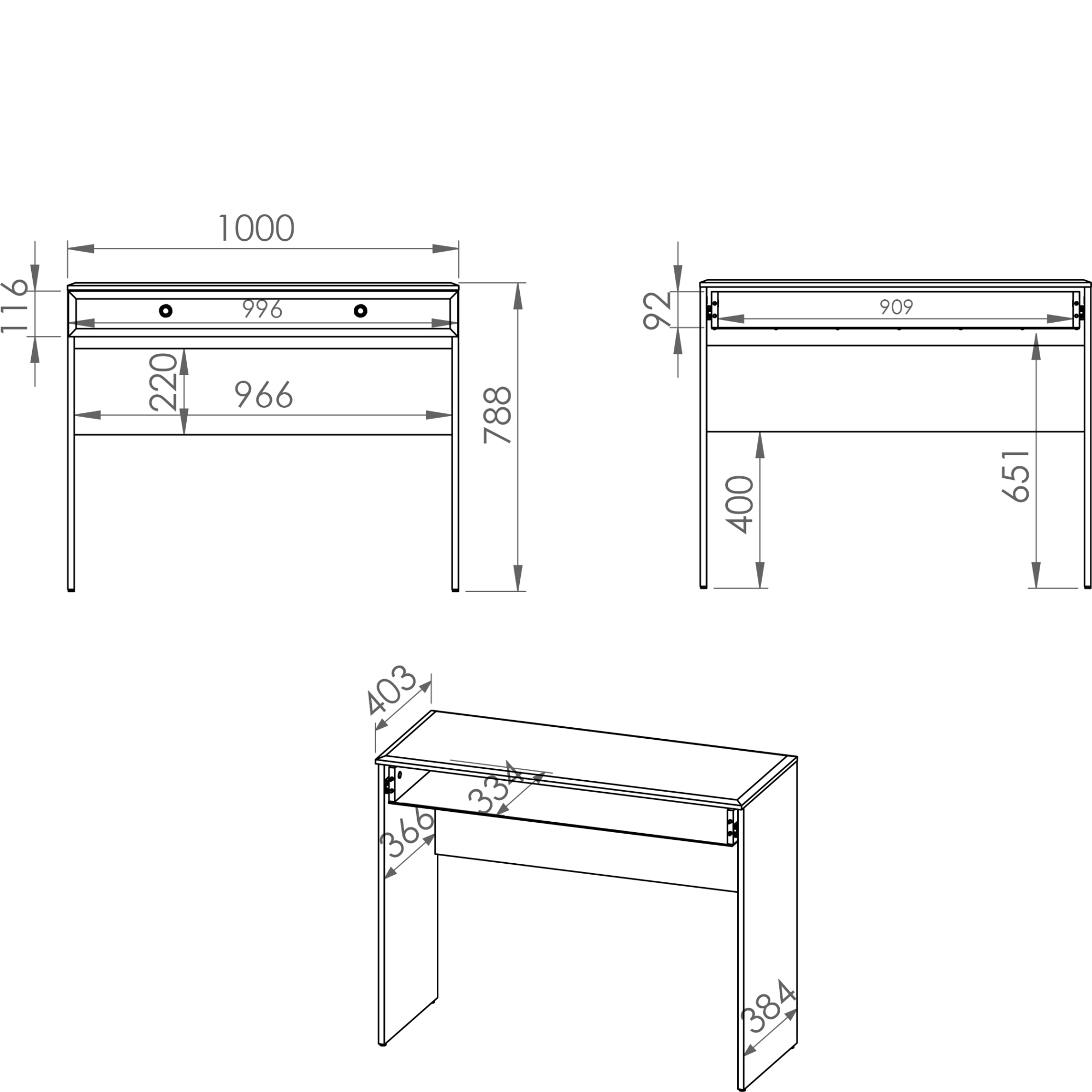 1000
116
996
220
966
788
92
909
400
651
403
334
366
384