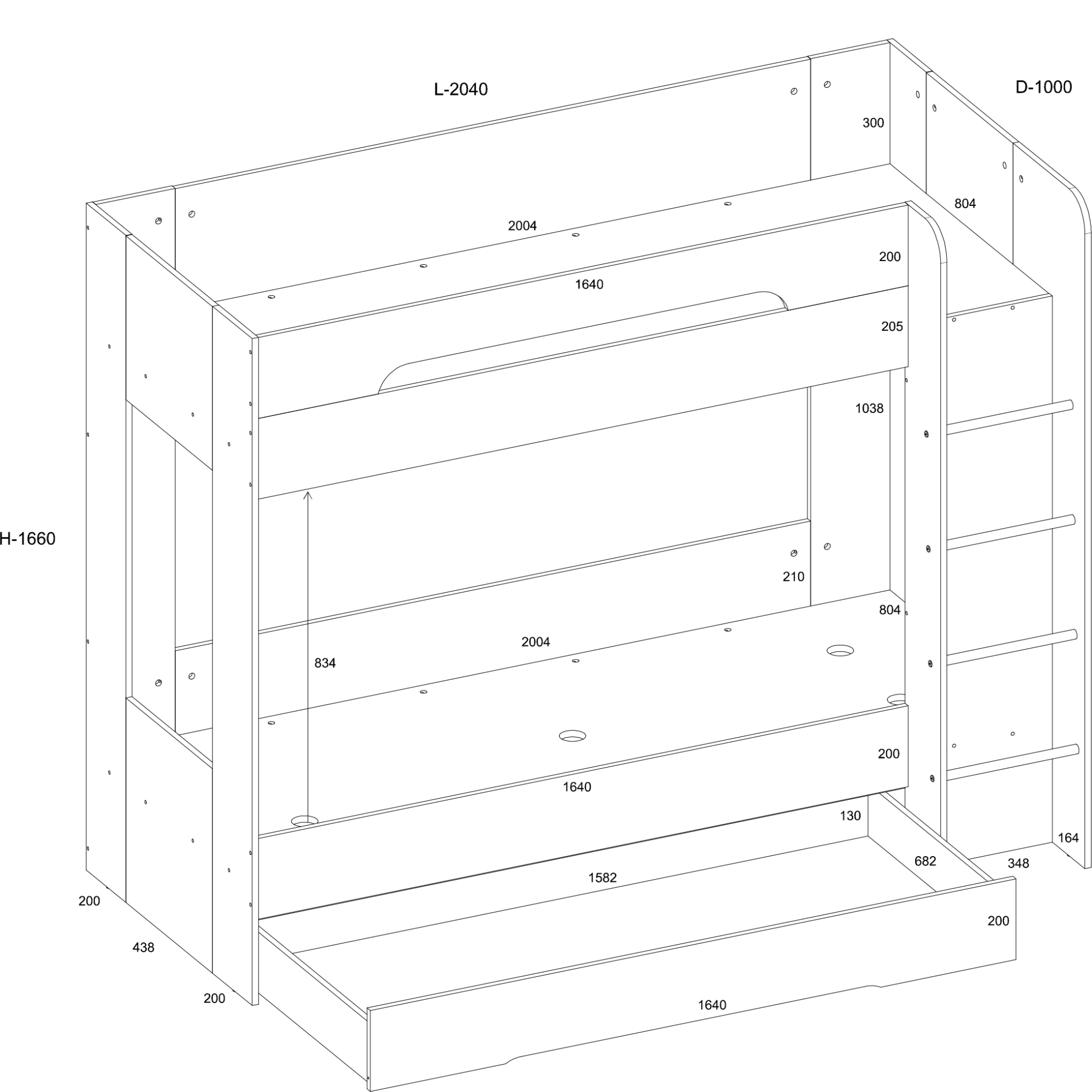 L-2040

D-1000

300

804

2004

200

1640

205

1038

H-1660

210

804

2004

834

200

1640

130

164

682

348

1582

200

200

438

200

1640