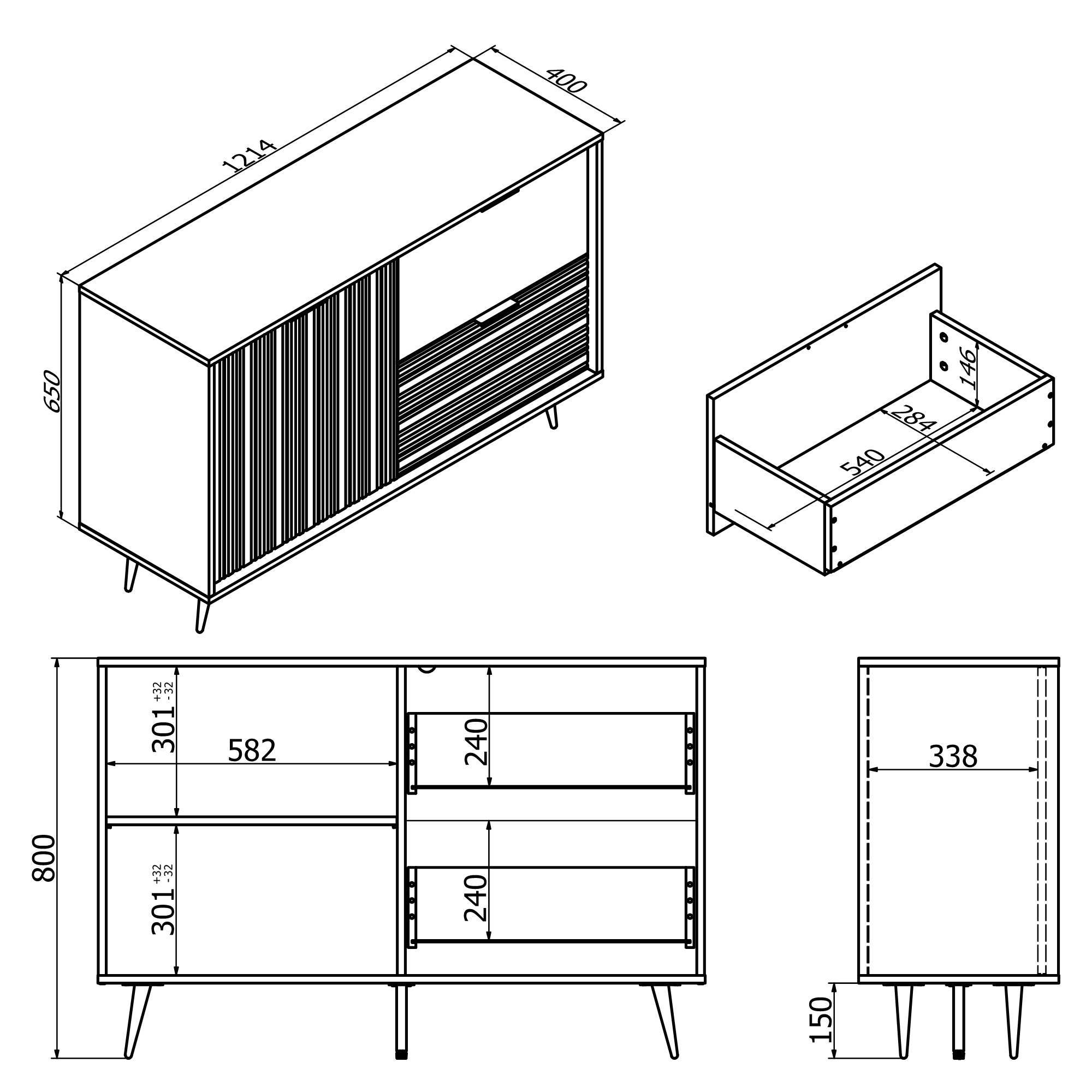 1214
400
650
146
284
540
800
$301^{+32}_{-32}$
582
$301^{+32}_{-32}$
240
240
338
150