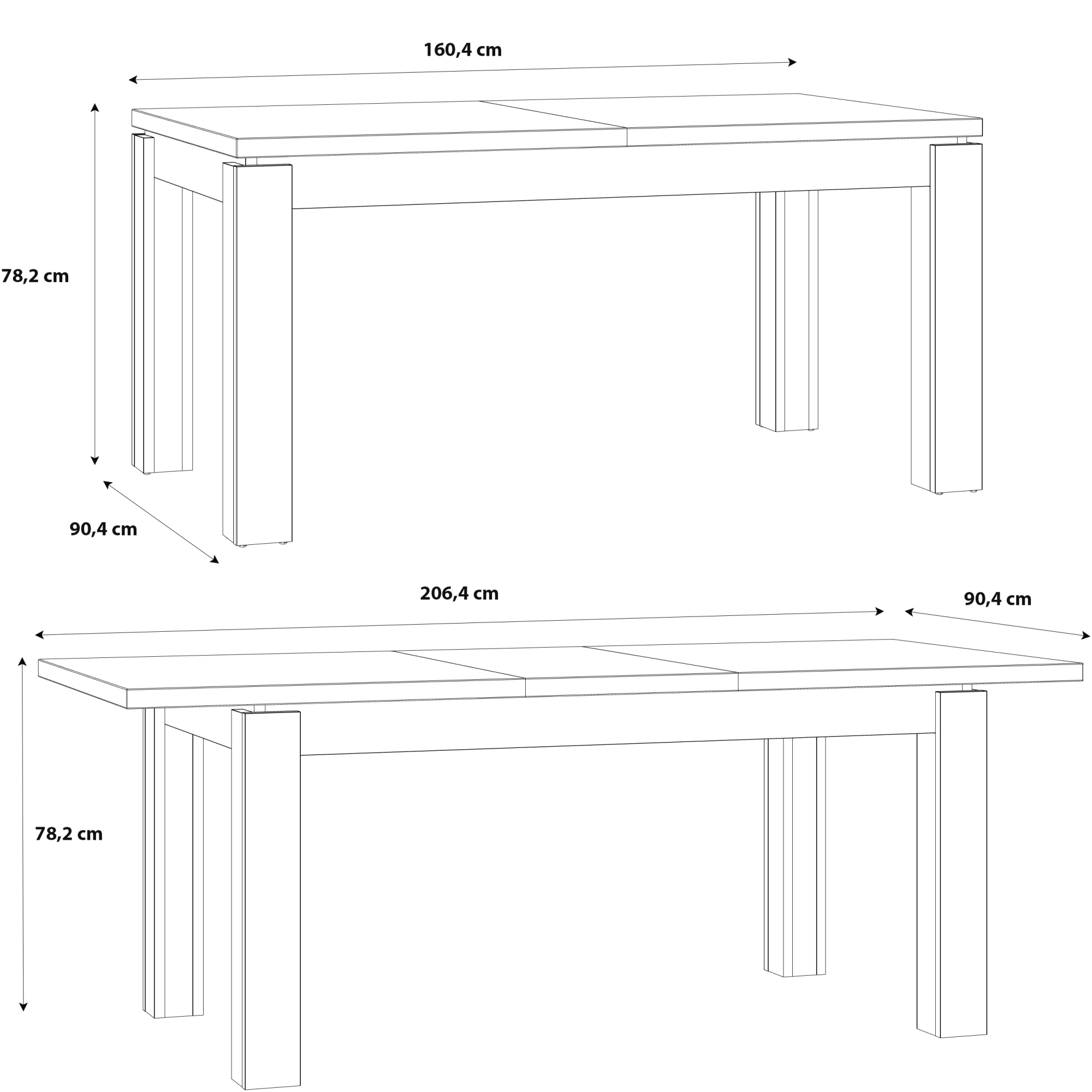 160,4 cm

78,2 cm

90,4 cm

206,4 cm

90,4 cm

78,2 cm