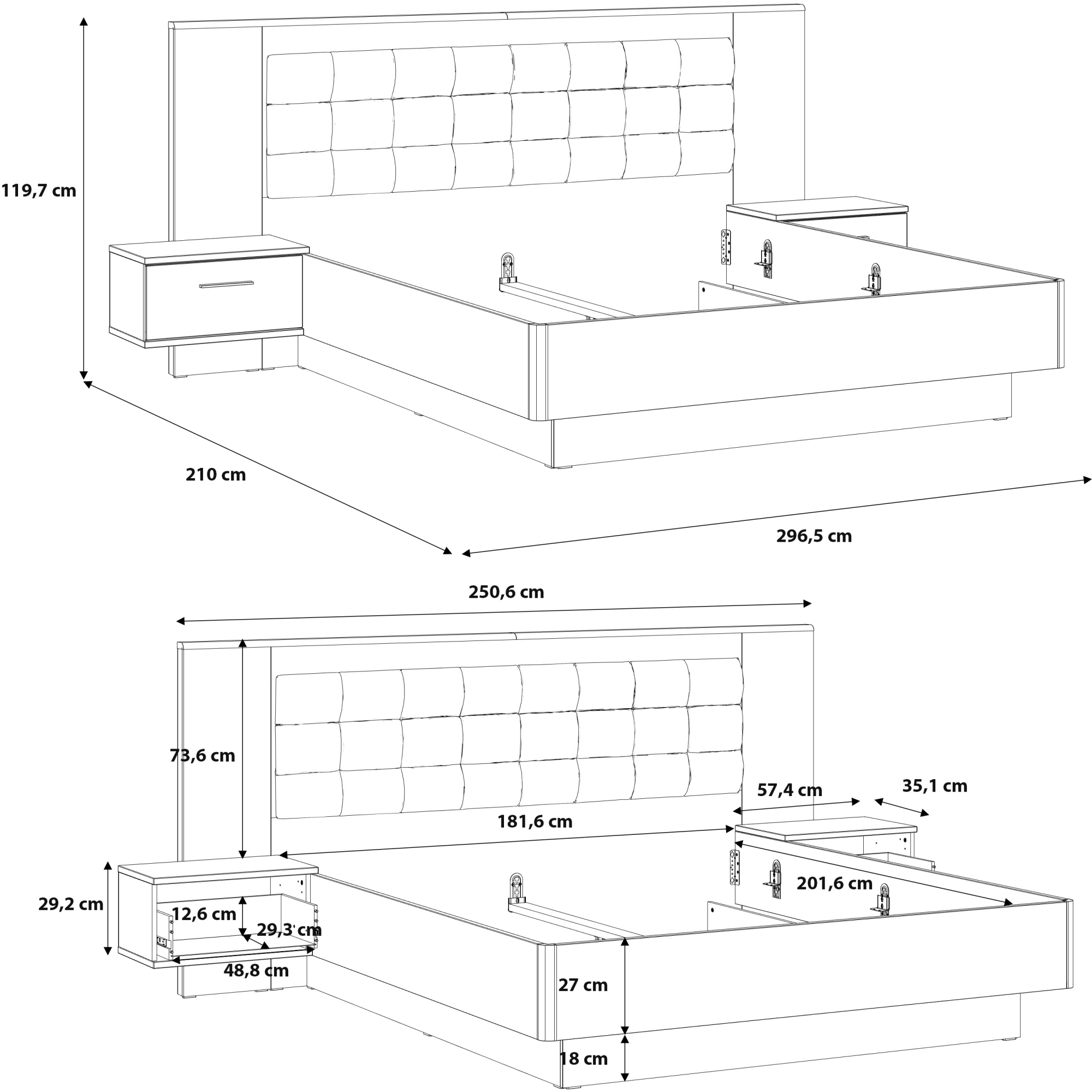 119,7 cm

210 cm

296,5 cm

250,6 cm

73,6 cm

57,4 cm

35,1 cm

181,6 cm

201,6 cm

29,2 cm

12,6 cm

29,3 cm

48,8 cm

27 cm

18 cm