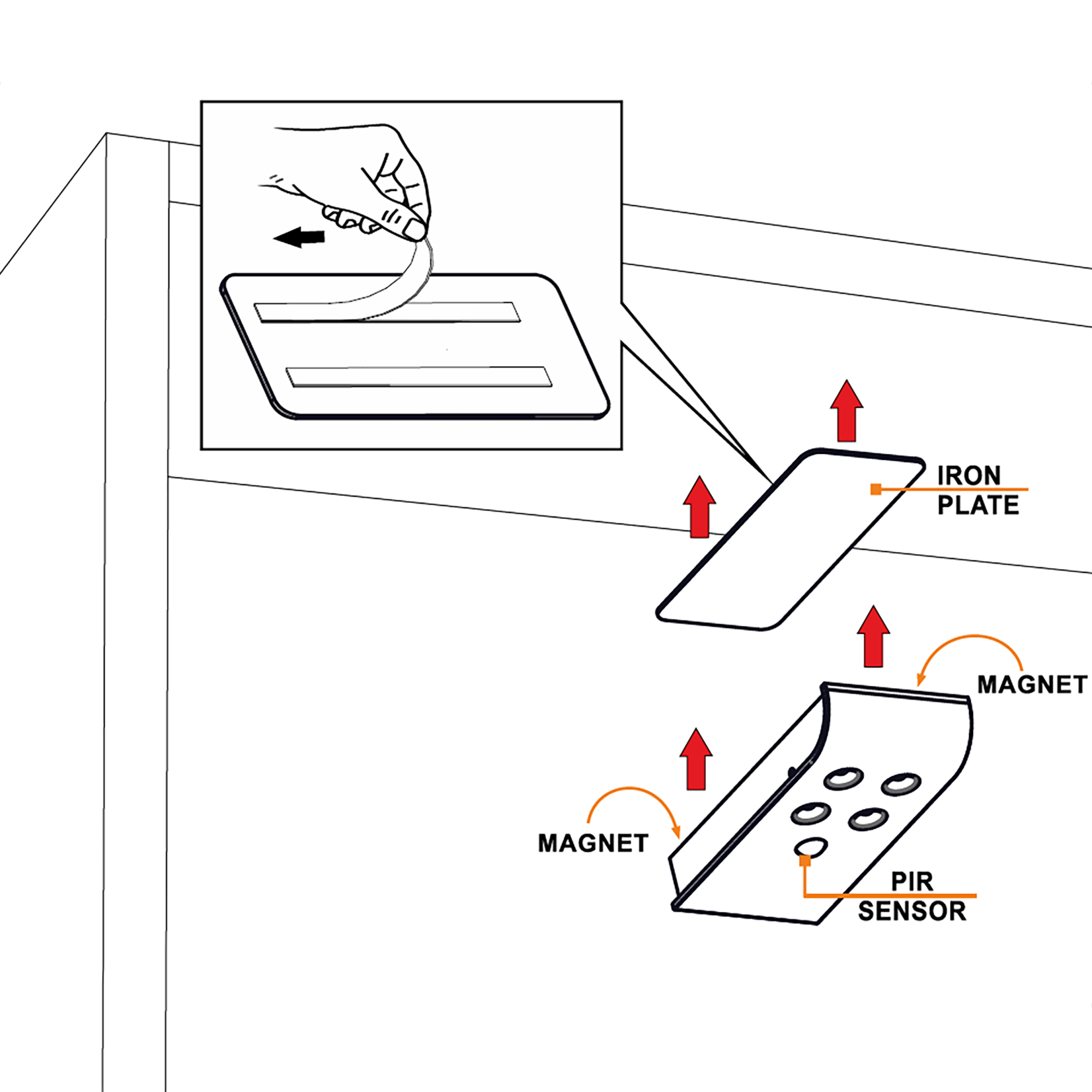 IRON PLATE

MAGNET

MAGNET

PIR SENSOR