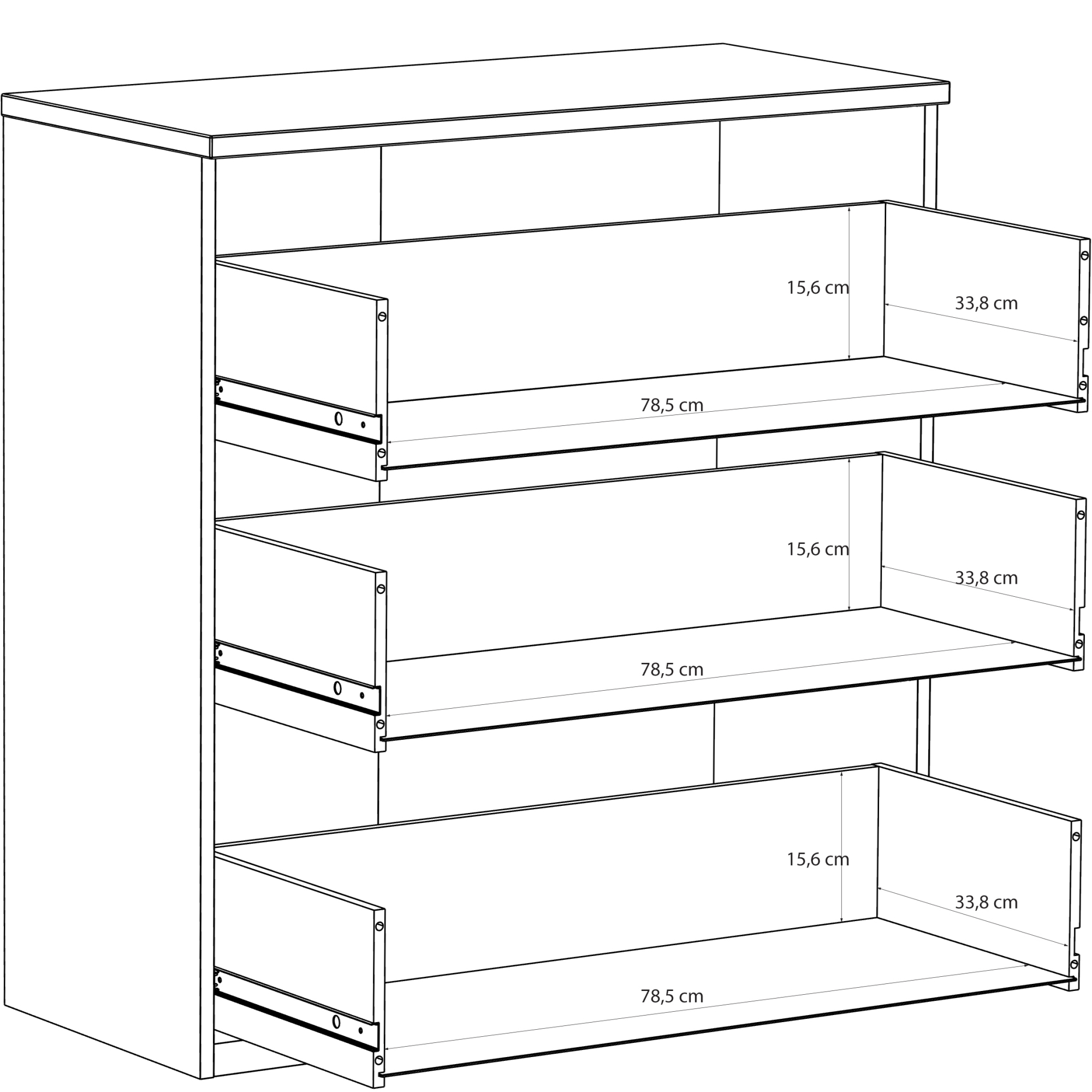 15,6 cm
33,8 cm
78,5 cm
15,6 cm
33,8 cm
78,5 cm
15,6 cm
33,8 cm
78,5 cm