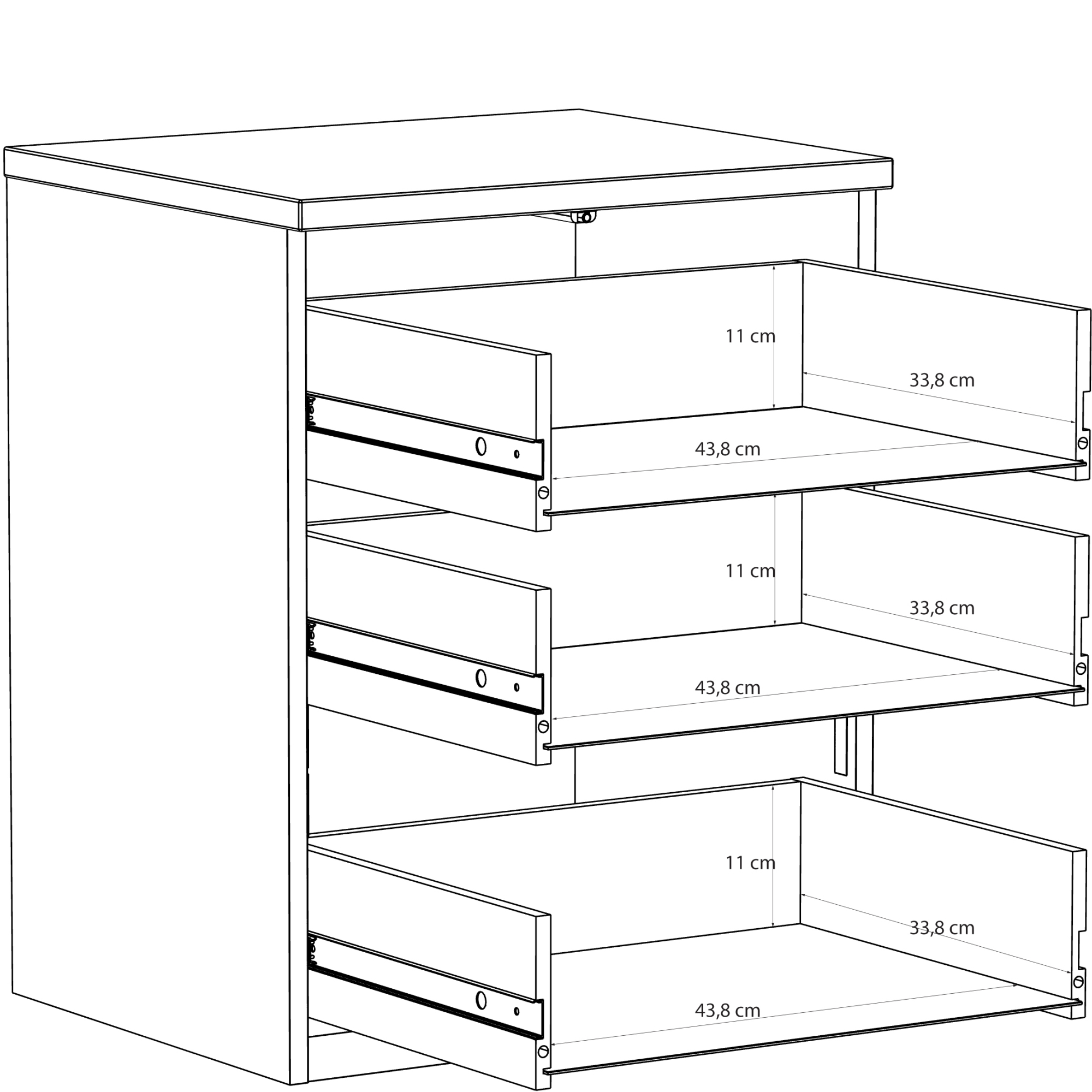 11 cm

33,8 cm

43,8 cm

11 cm

33,8 cm

43,8 cm

11 cm

33,8 cm

43,8 cm