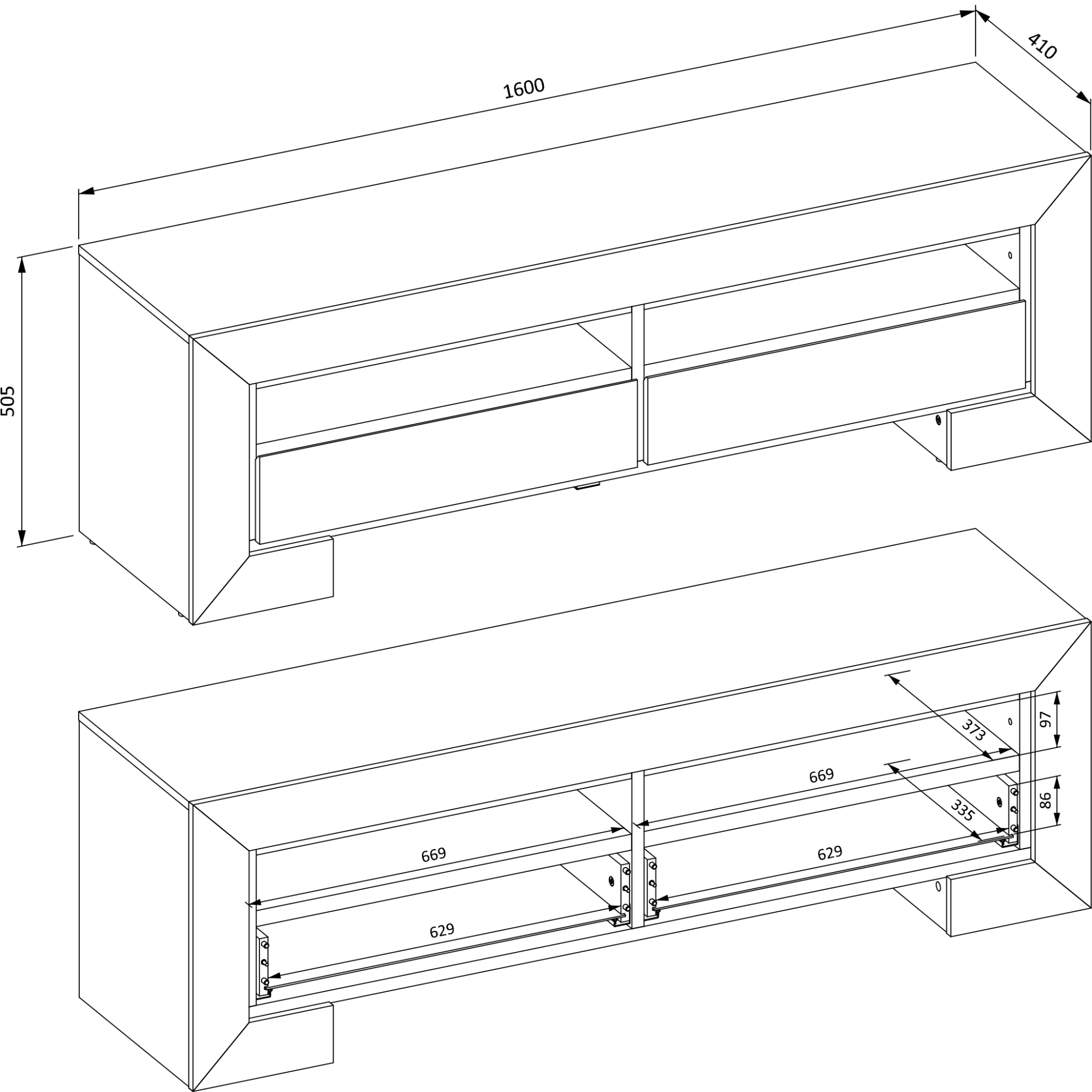 1600

410

505

373

97

669

335

86

669

629

629