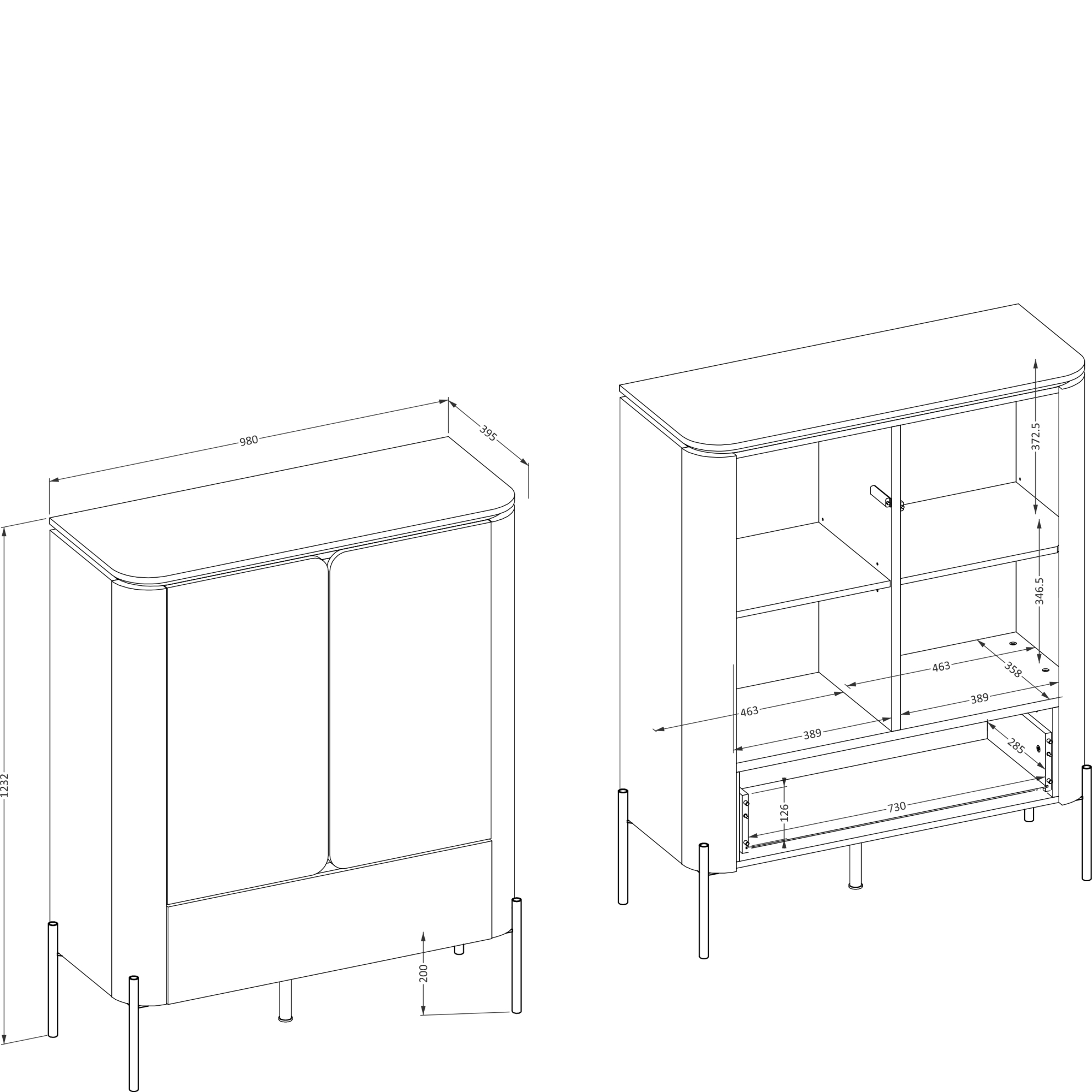 980
395
1232
200
372.5
346.5
463
358
389
463
389
285
126
730