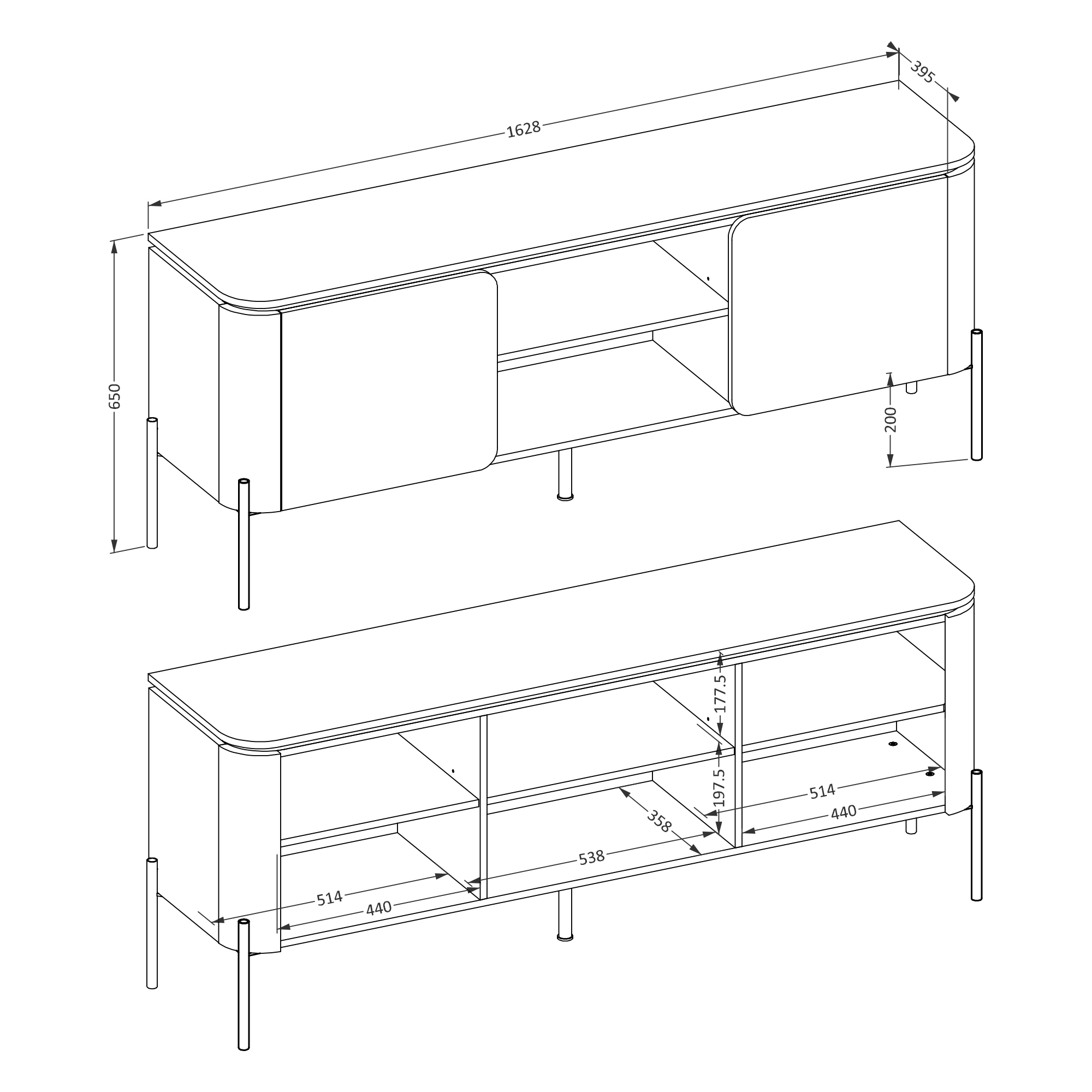 1628
395
650
200
177.5
197.5
514
440
358
538
514
440