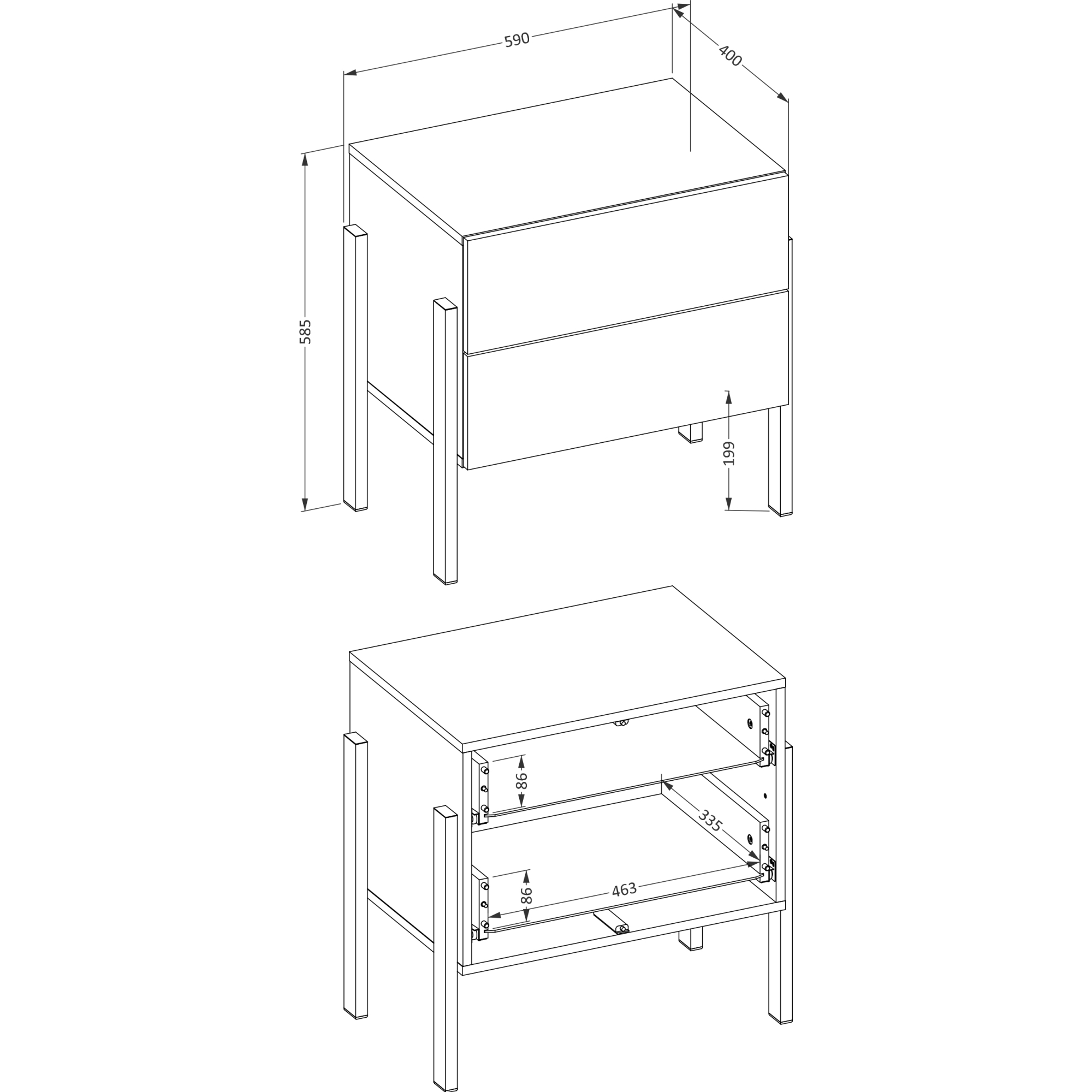 590
400
585
199
86
335
86
463