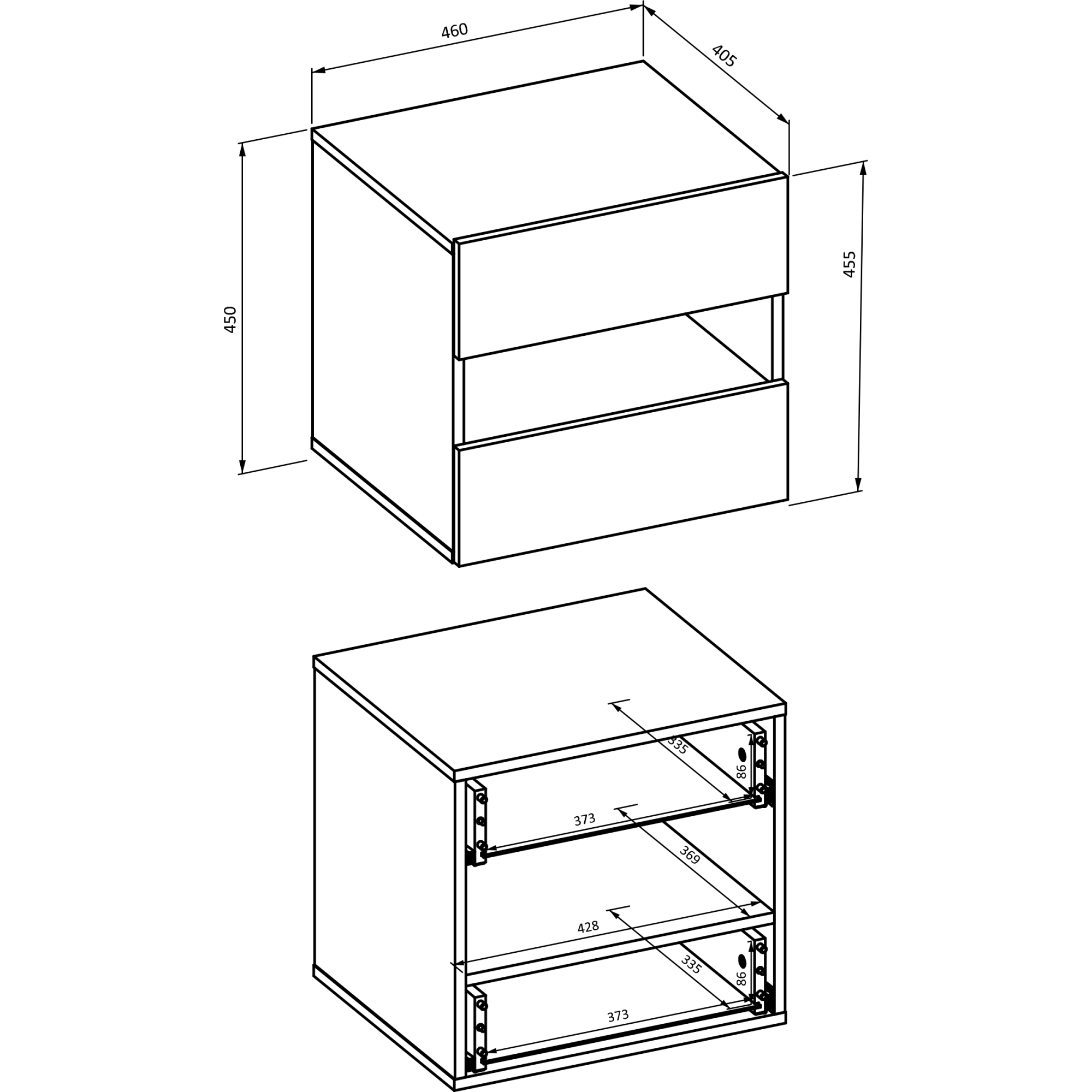 460
405
450
455
335
86
373
369
428
335
86
373