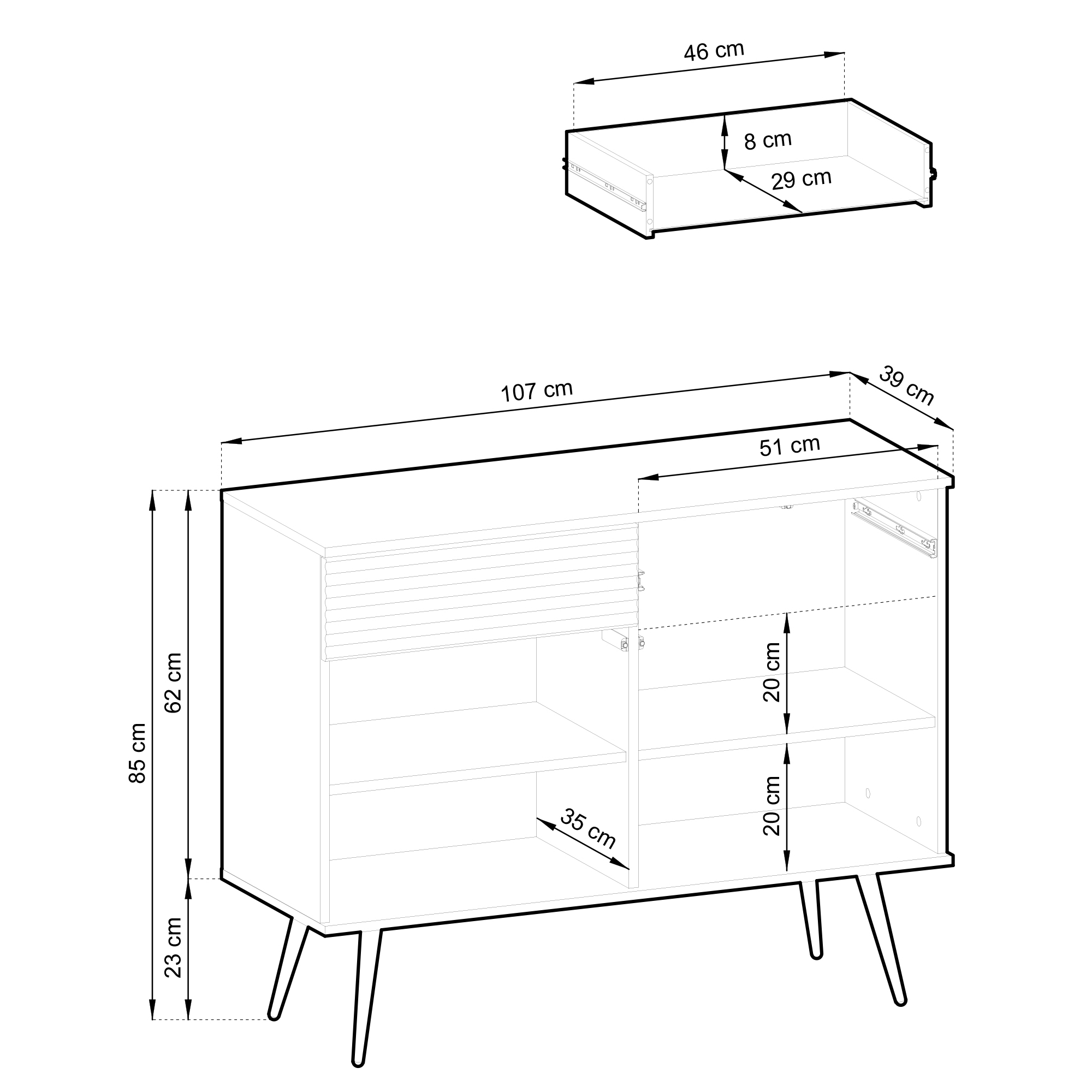 46 cm
8 cm
29 cm

107 cm
39 cm
51 cm
85 cm
62 cm
23 cm
20 cm
20 cm
35 cm