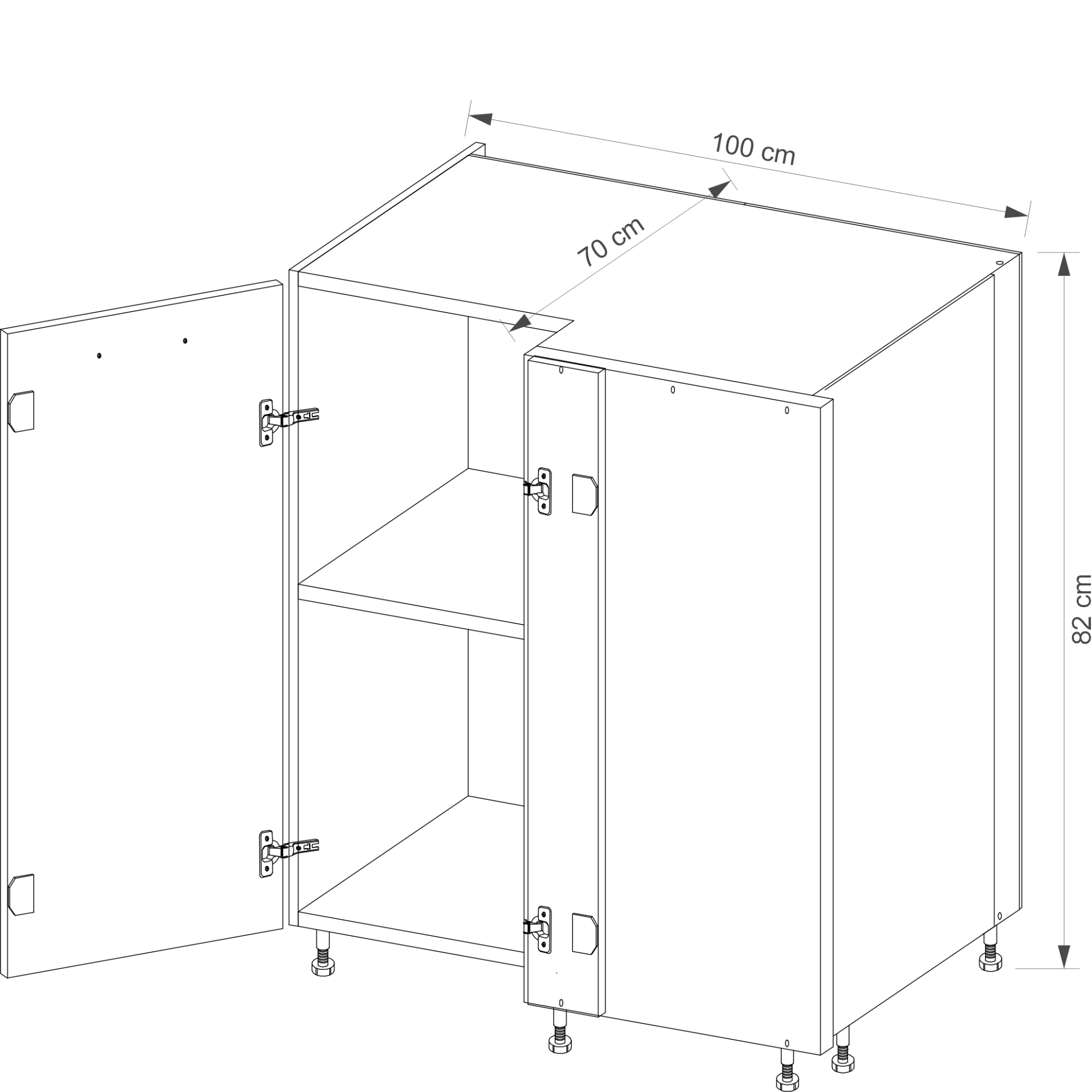 100 cm

70 cm

82 cm