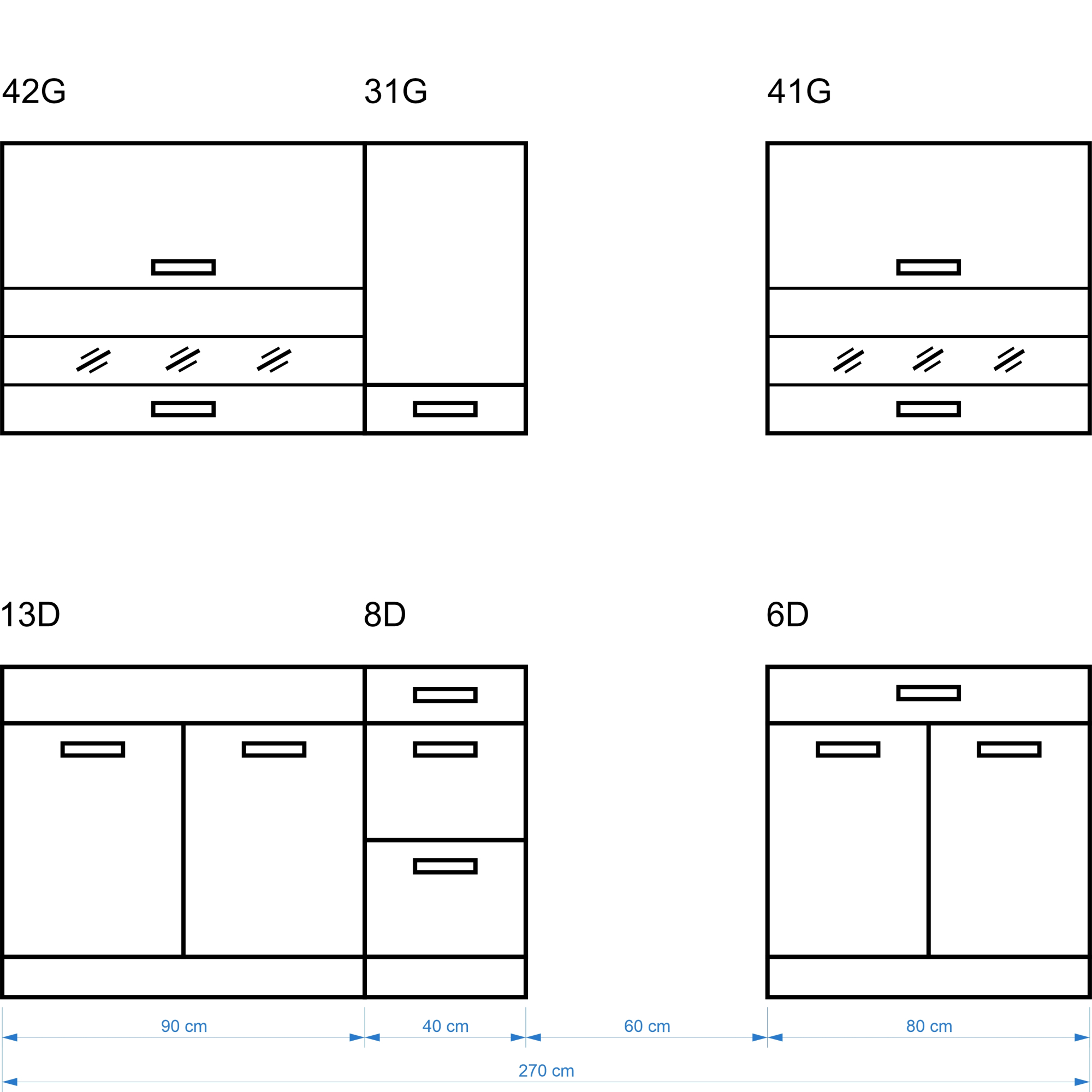 42G

31G

41G

13D

8D

6D

90 cm

40 cm

60 cm

80 cm

270 cm