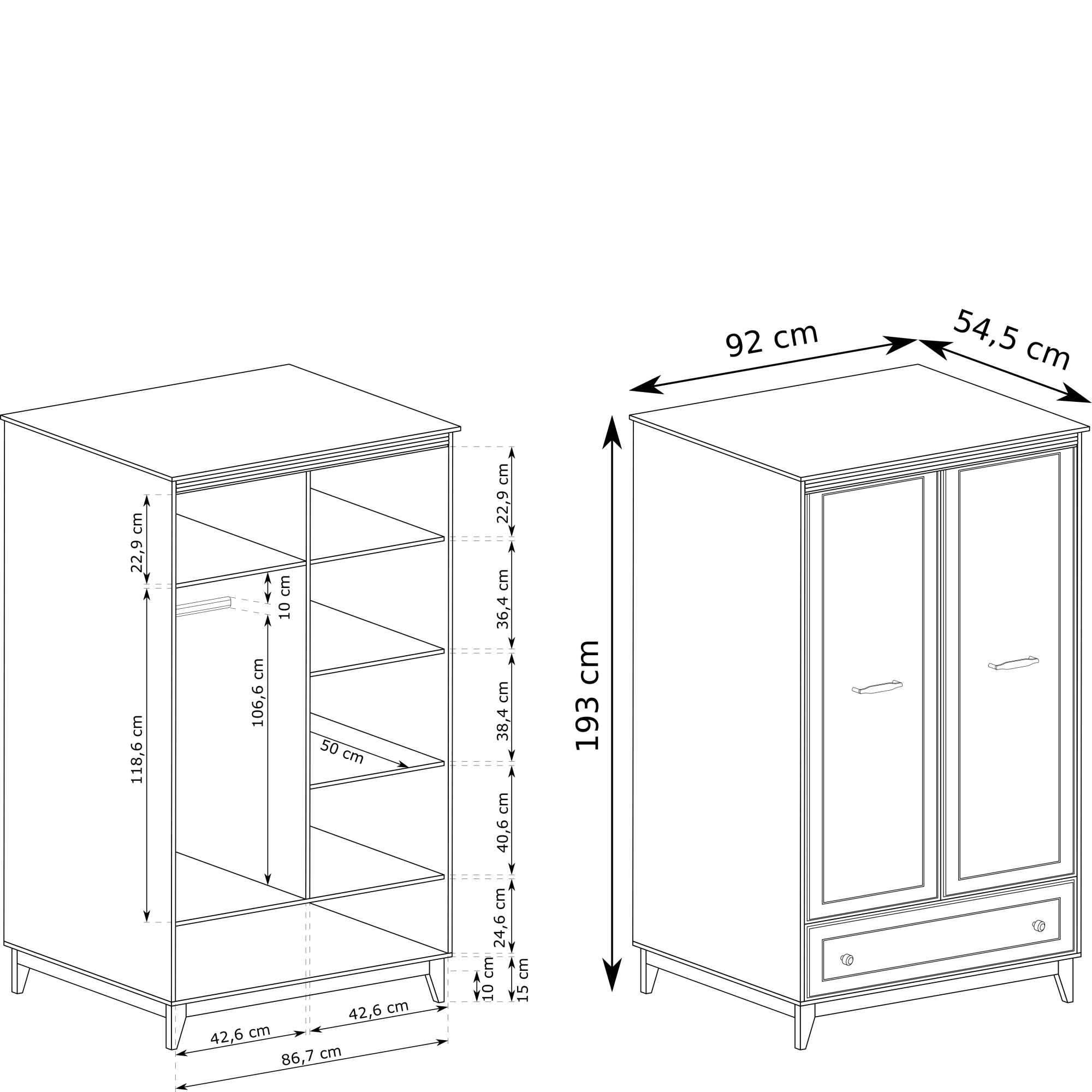 22,9 cm
118,6 cm
10 cm
106,6 cm
50 cm
22,9 cm
36,4 cm
38,4 cm
40,6 cm
24,6 cm
10 cm
15 cm
42,6 cm
42,6 cm
86,7 cm
92 cm
54,5 cm
193 cm