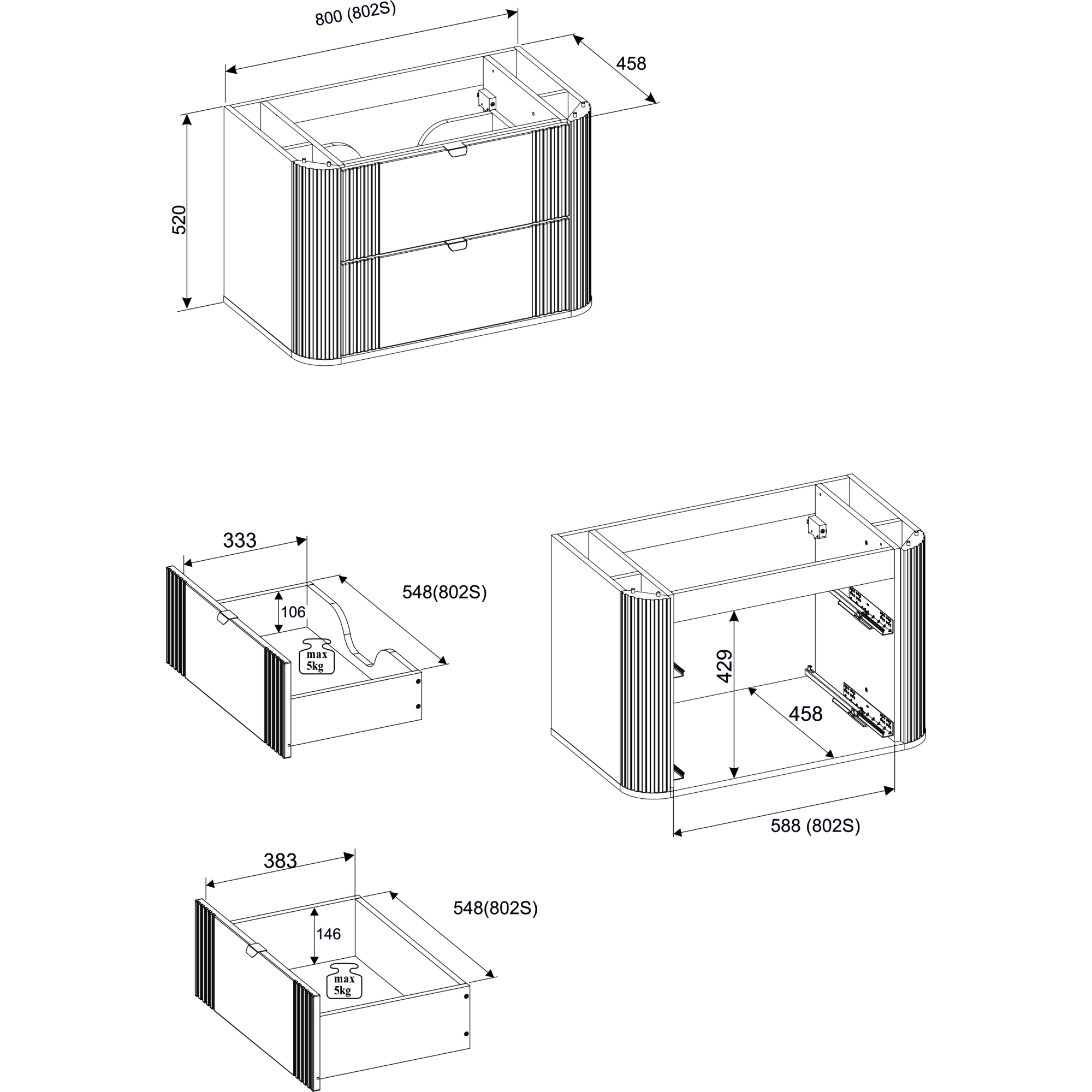 800 (802S)

458

520

333

548(802S)

106

max
5kg

429

458

588 (802S)

383

548(802S)

146

max
5kg