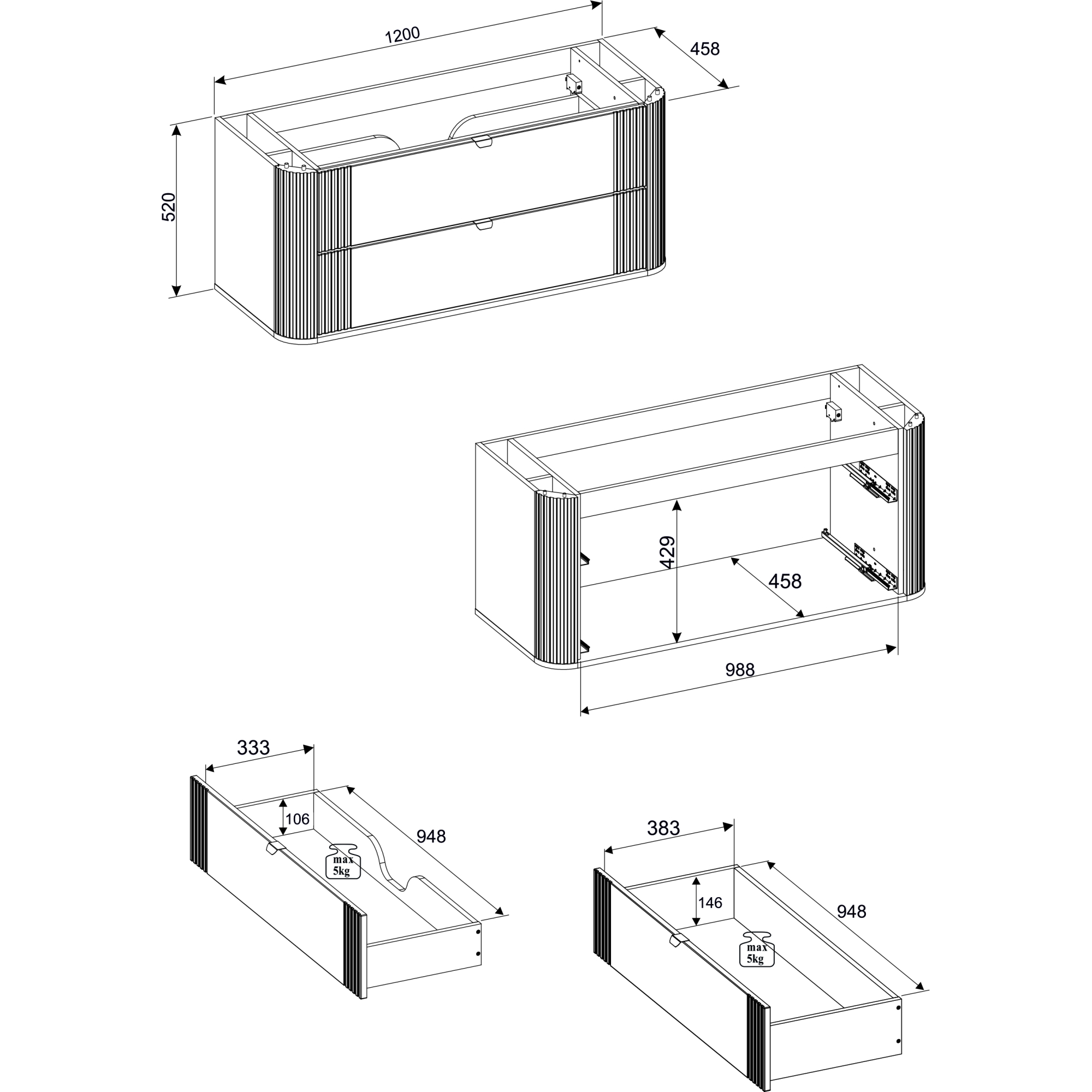 1200
458
520

429
458
988

333
106
948
max
5kg

383
146
948
max
5kg