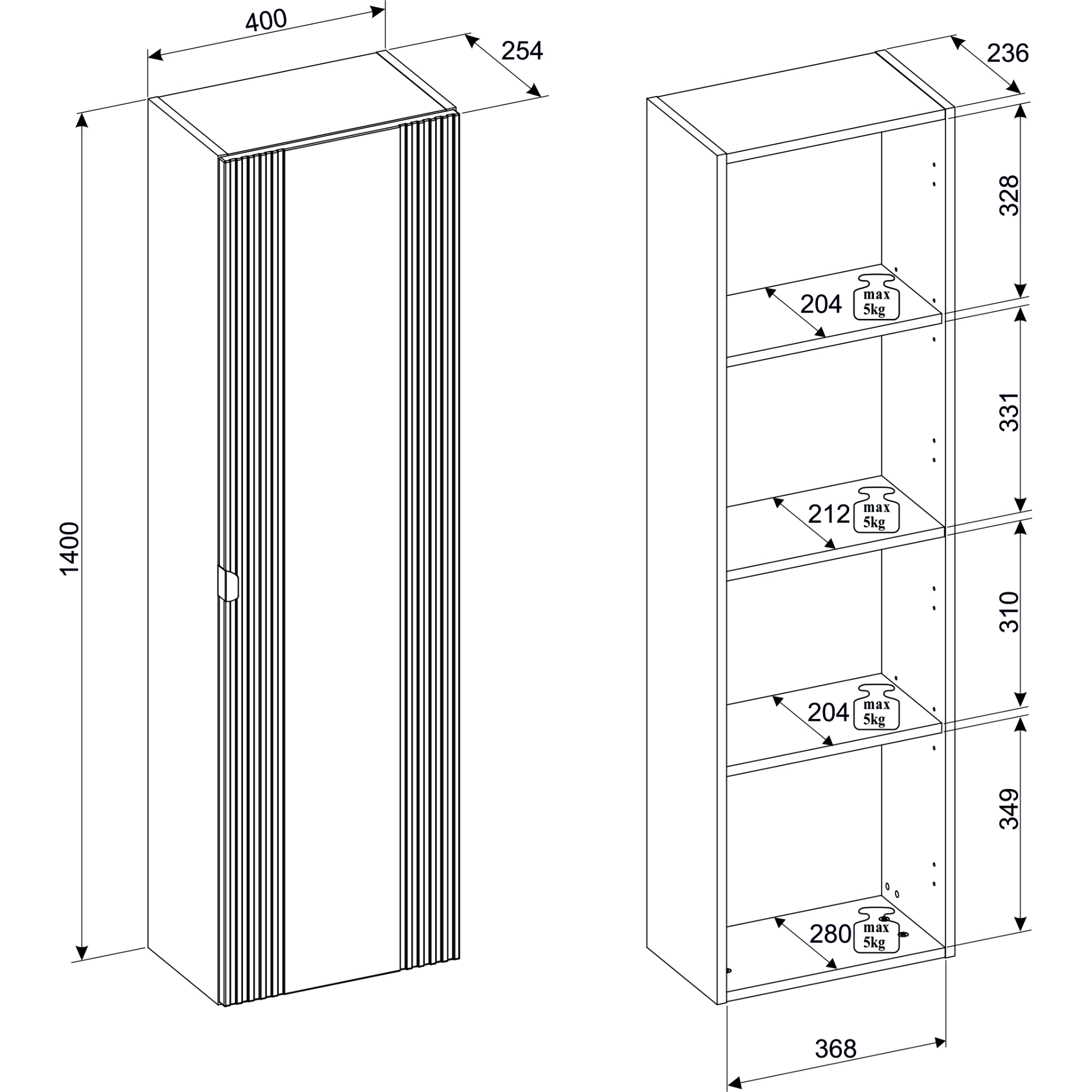 400
254
1400
236
328
204
max
5kg
331
212
max
5kg
310
204
max
5kg
349
280
max
5kg
368