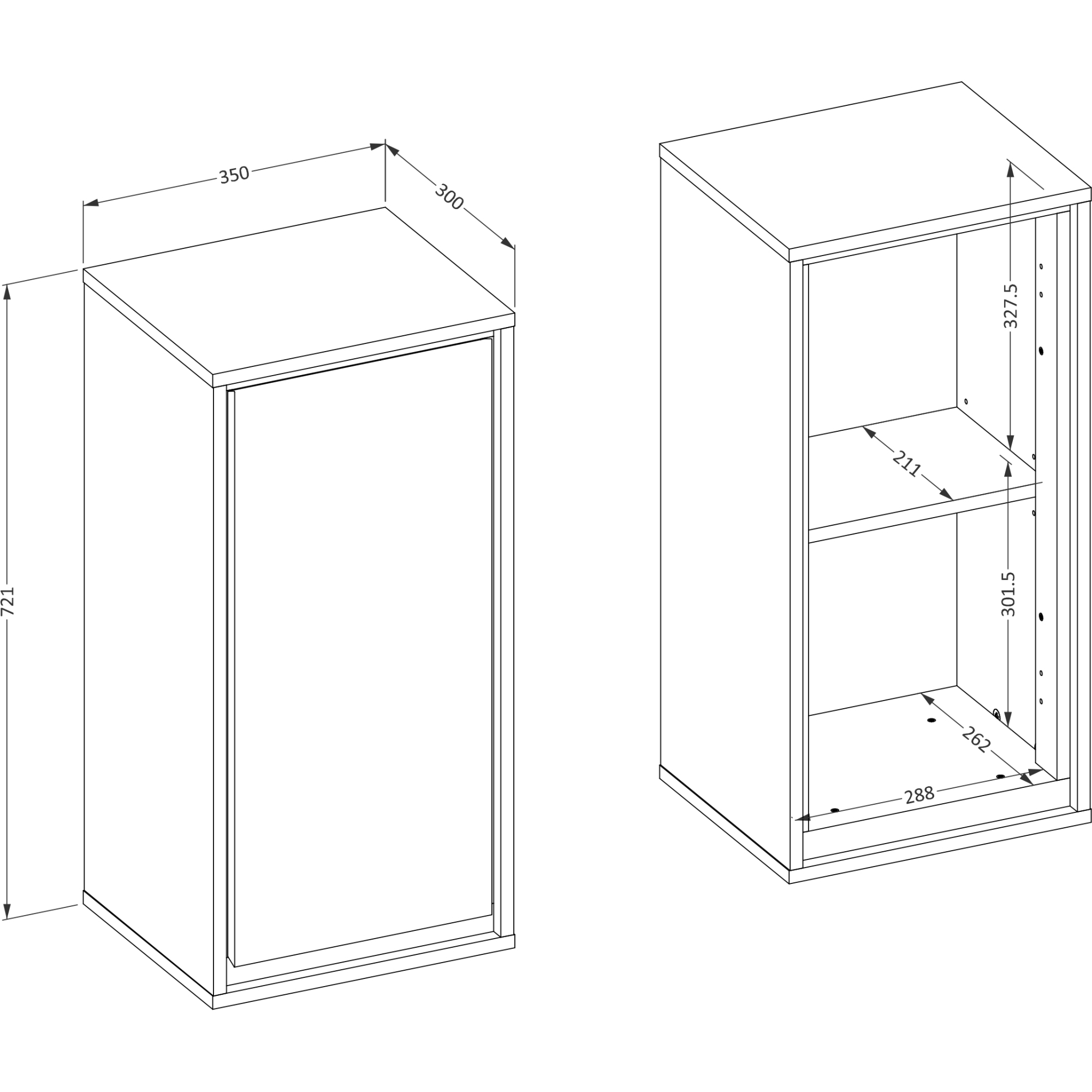 350
300
721
327.5
211
301.5
262
288