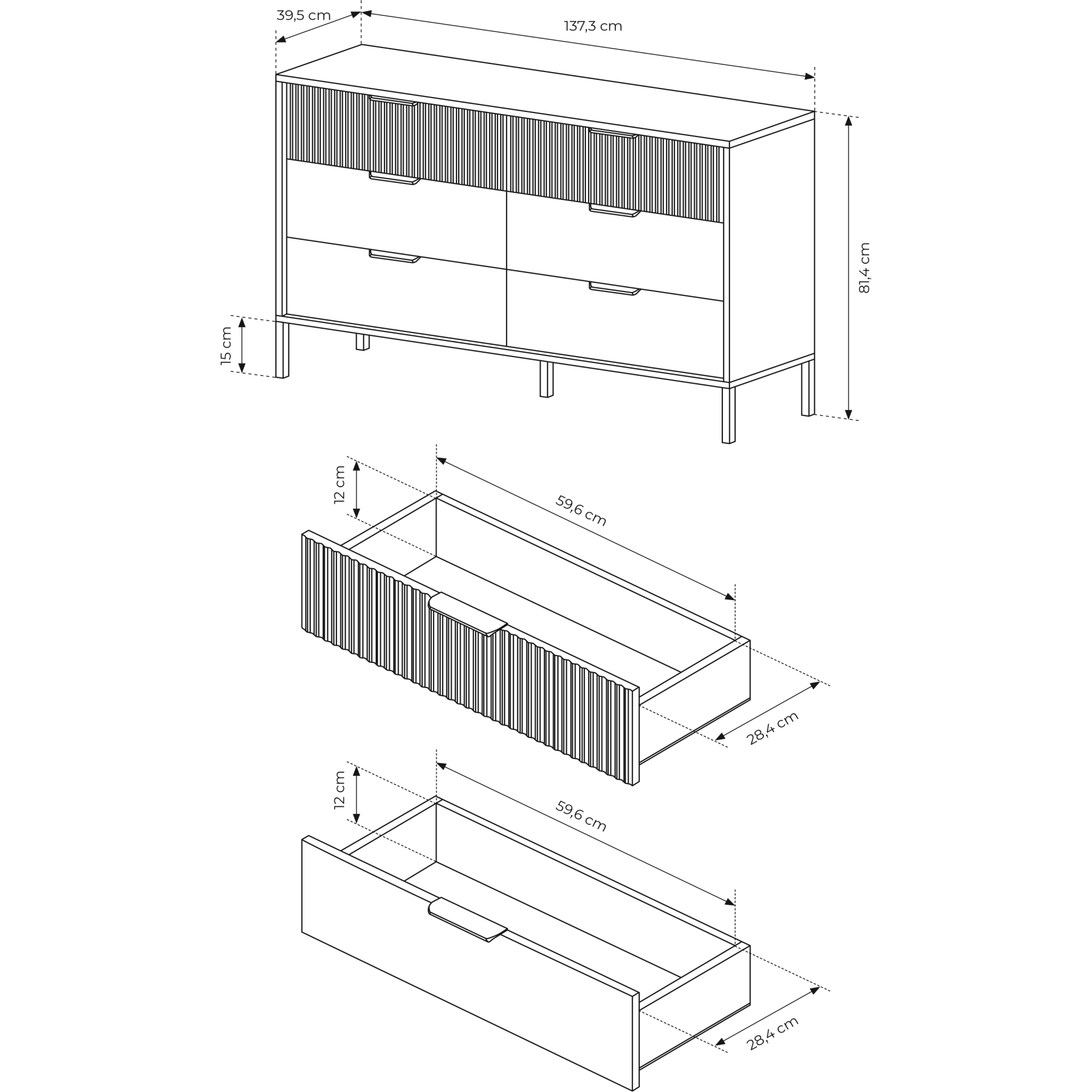 39,5 cm
137,3 cm
81,4 cm
15 cm
12 cm
59,6 cm
28,4 cm
12 cm
59,6 cm
28,4 cm